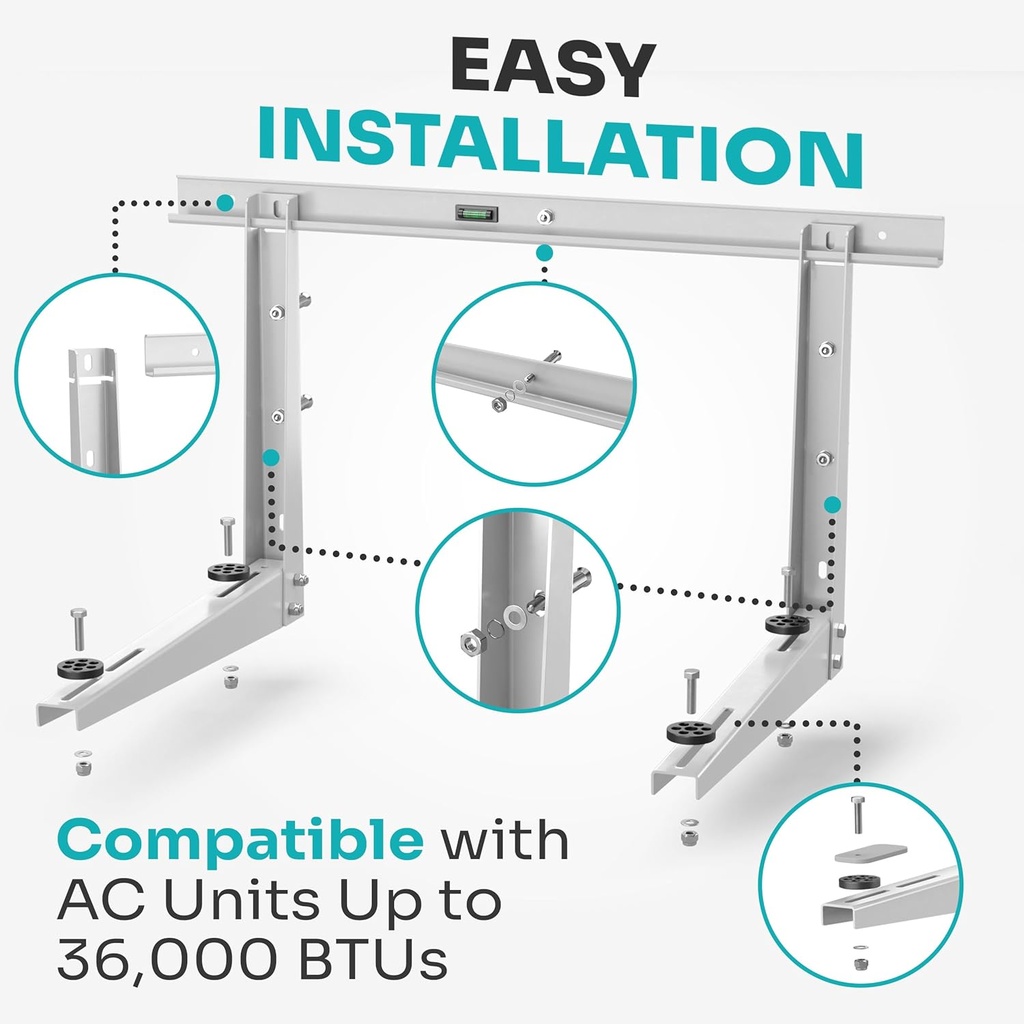 EASY
INSTALLATION

Compatible with AC Units Up to 36,000 BTUs