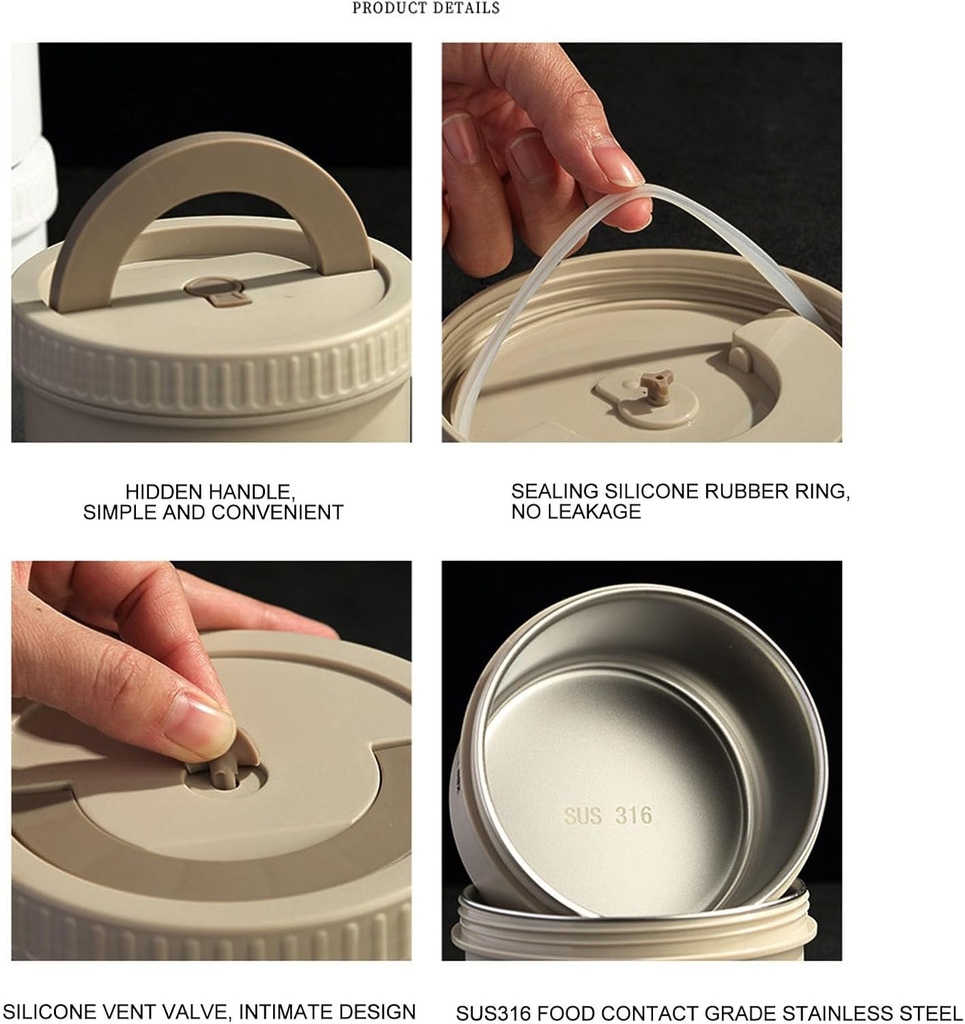 PRODUCT DETAILS

HIDDEN HANDLE, SIMPLE AND CONVENIENT

SEALING SILICONE RUBBER RING, NO LEAKAGE

SUS 316

SILICONE VENT VALVE, INTIMATE DESIGN

SUS316 FOOD CONTACT GRADE STAINLESS STEEL