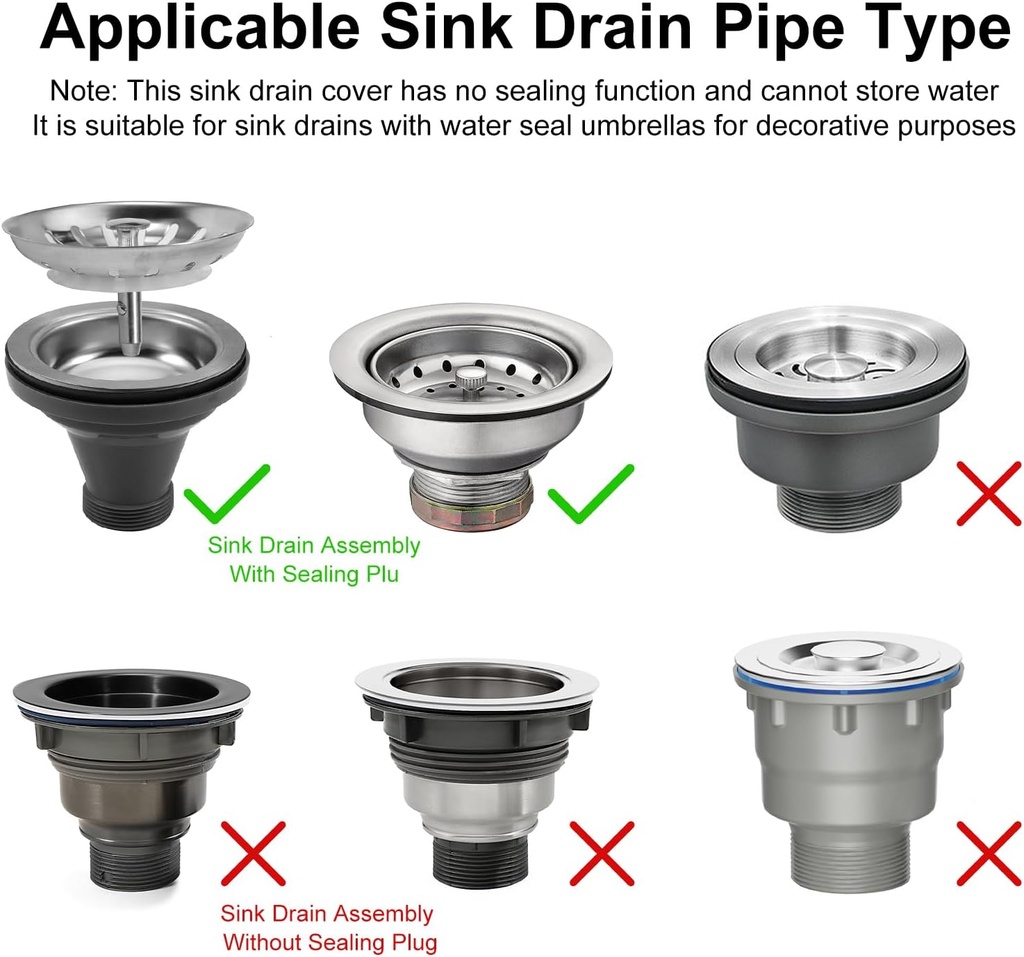 Applicable Sink Drain Pipe Type

Note: This sink drain cover has no sealing function and cannot store water
It is suitable for sink drains with water seal umbrellas for decorative purposes

Sink Drain Assembly
With Sealing Plu

Sink Drain Assembly
Without Sealing Plug