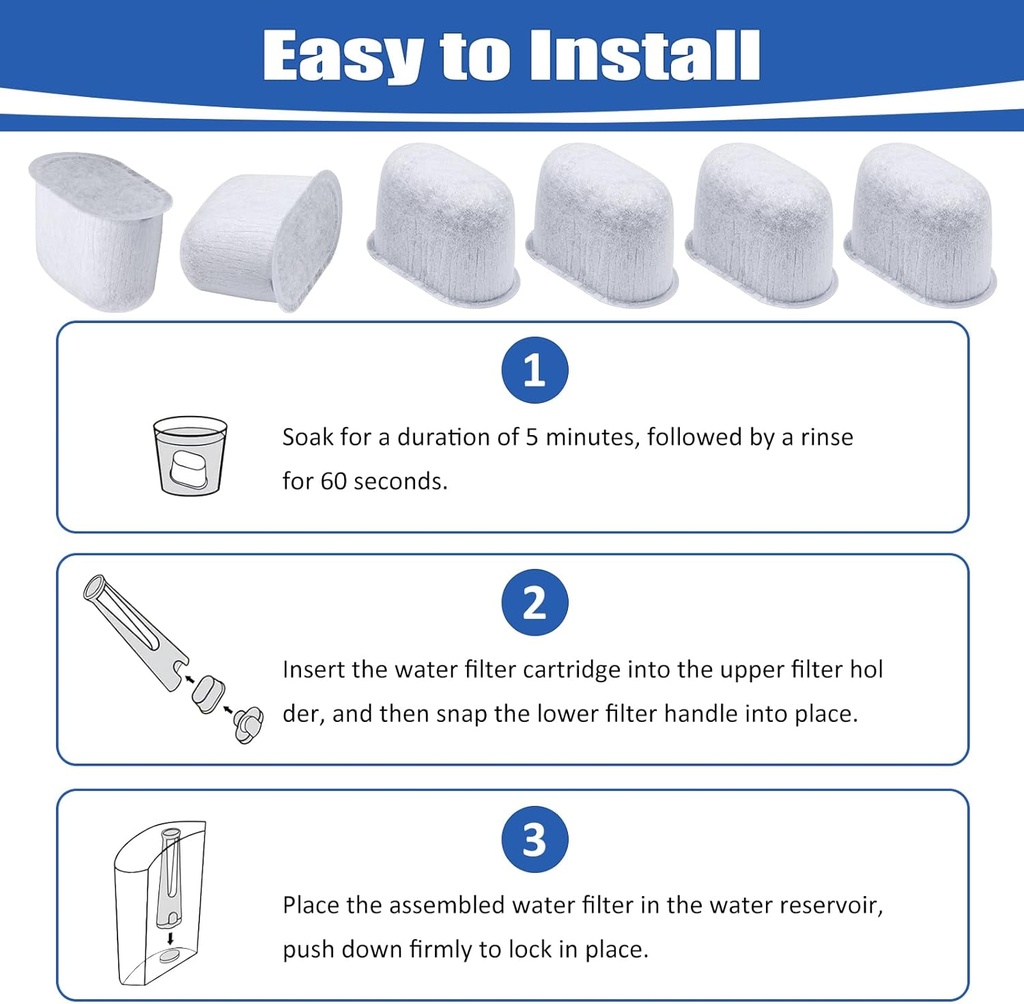 Easy to Install

1

Soak for a duration of 5 minutes, followed by a rinse for 60 seconds.

2

Insert the water filter cartridge into the upper filter hol der, and then snap the lower filter handle into place.

3

Place the assembled water filter in the water reservoir, push down firmly to lock in place.