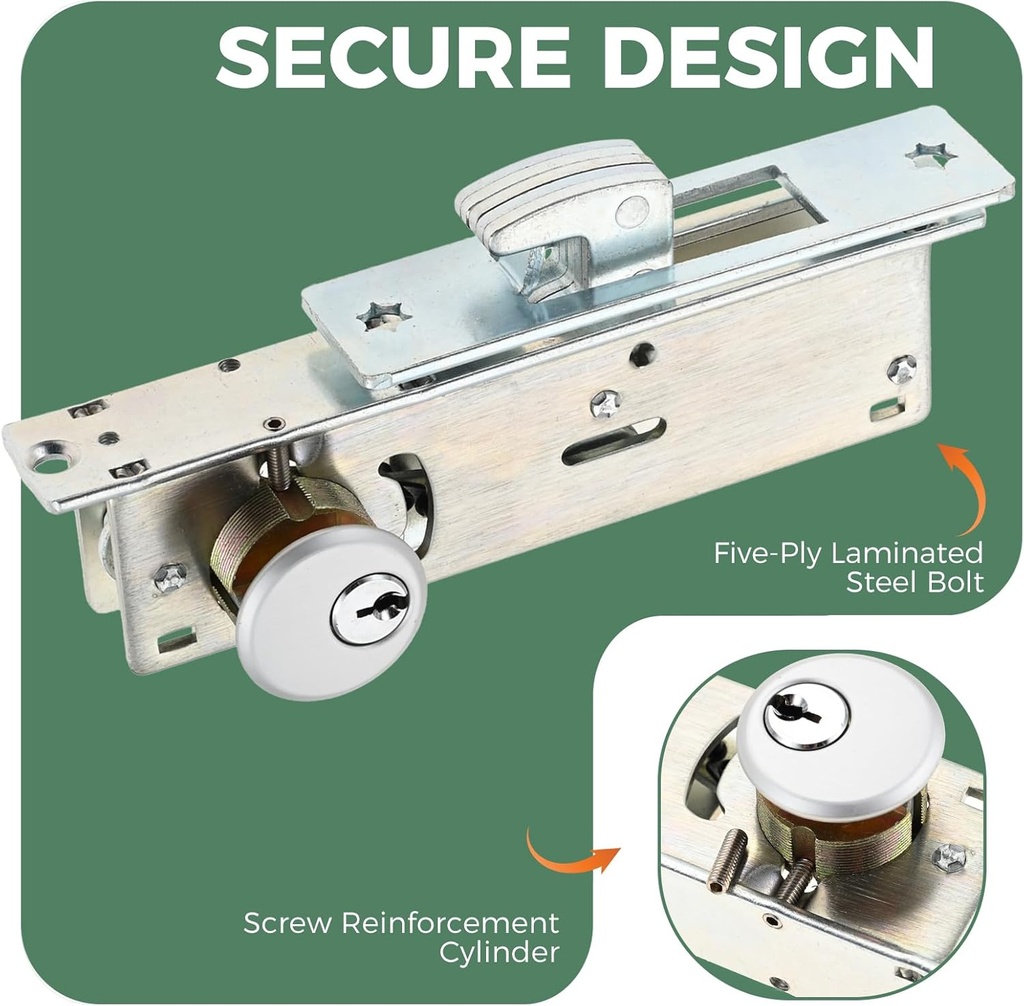 SECURE DESIGN

Five-Ply Laminated Steel Bolt

Screw Reinforcement Cylinder