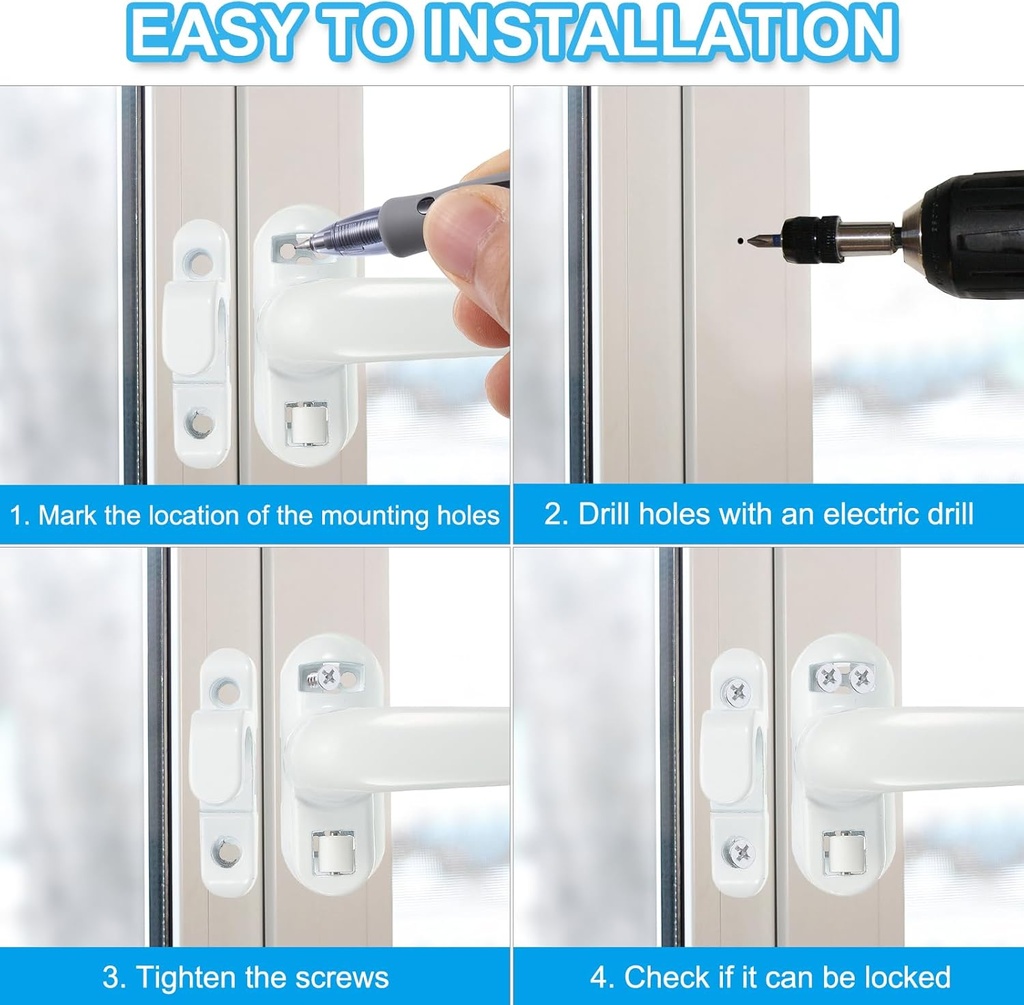 EASY TO INSTALLATION

1. Mark the location of the mounting holes

2. Drill holes with an electric drill

3. Tighten the screws

4. Check if it can be locked