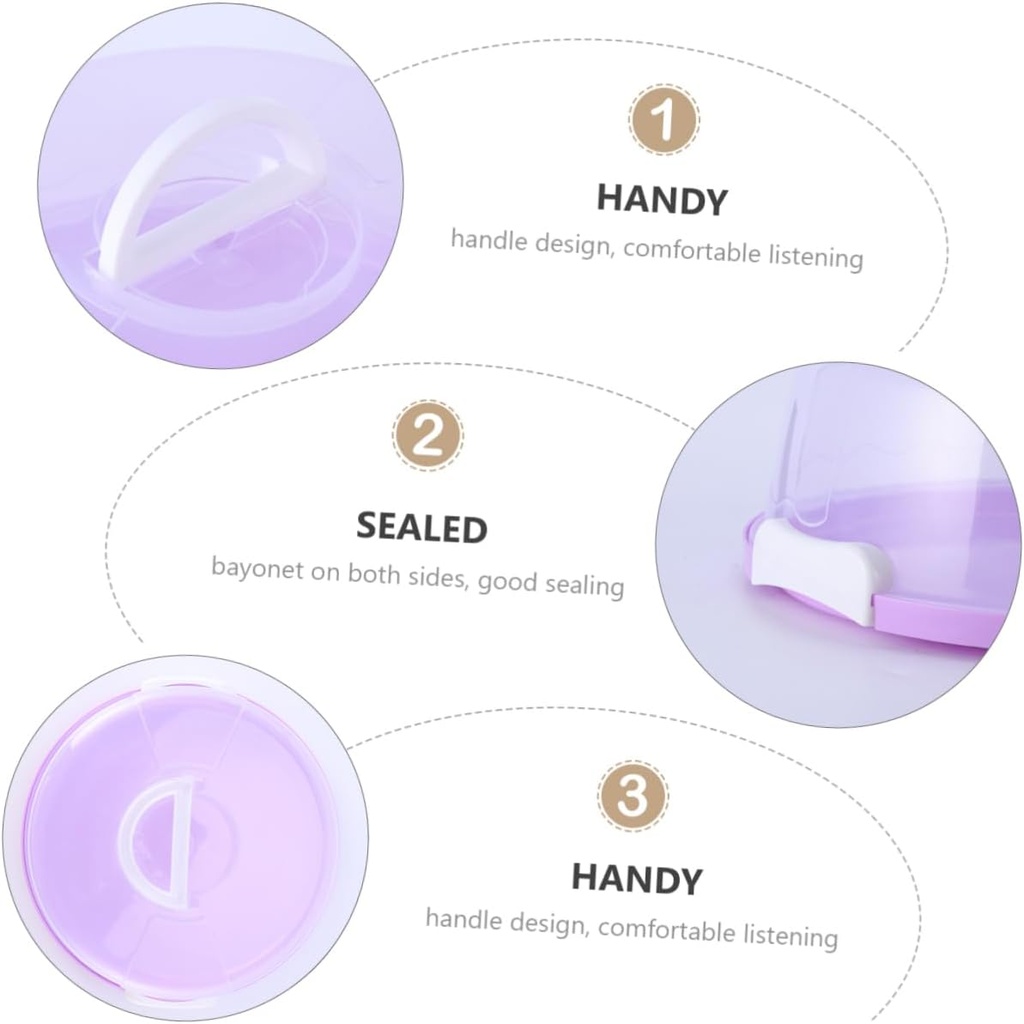 1

HANDY

handle design, comfortable listening

2

SEALED

bayonet on both sides, good sealing

3

HANDY

handle design, comfortable listening