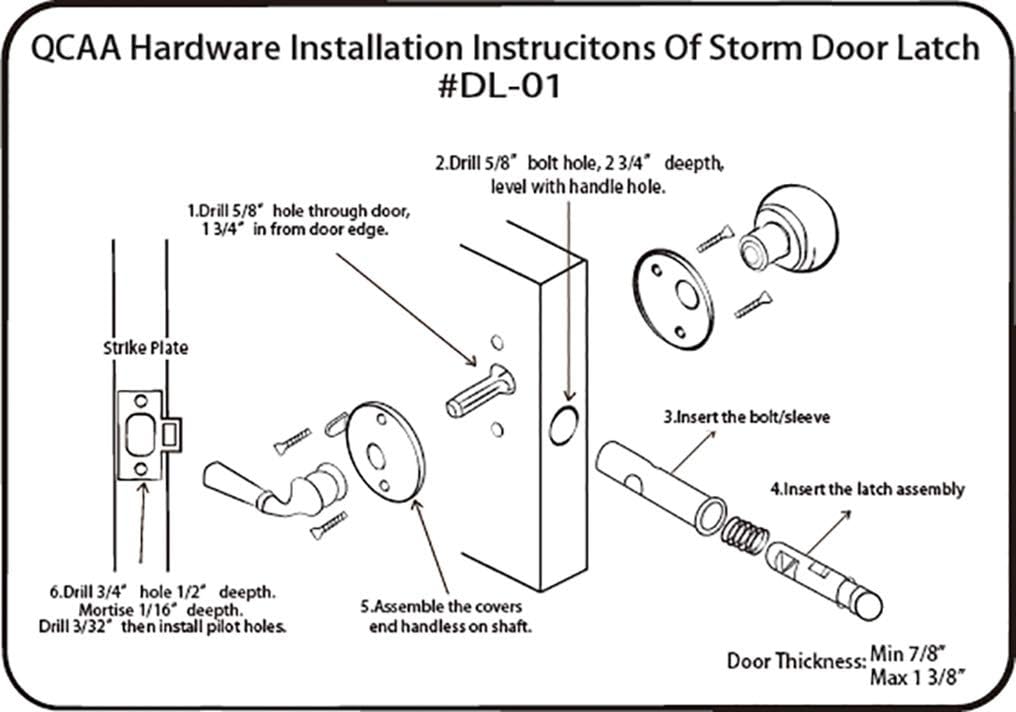 QCAA Hardware Installation Instrucitons Of Storm Door Latch
#DL-01

2.Drill 5/8" bolt hole, 2 3/4" deepth, level with handle hole.

1.Drill 5/8" hole through door, 1 3/4" in from door edge.

Strike Plate

3.Insert the bolt/sleeve

4.Insert the latch assembly

6.Drill 3/4" hole 1/2" deepth. Mortise 1/16" deepth. Drill 3/32" then install pilot holes.

5.Assemble the covers end handless on shaft.

Door Thickness: Min 7/8" Max 1 3/8"