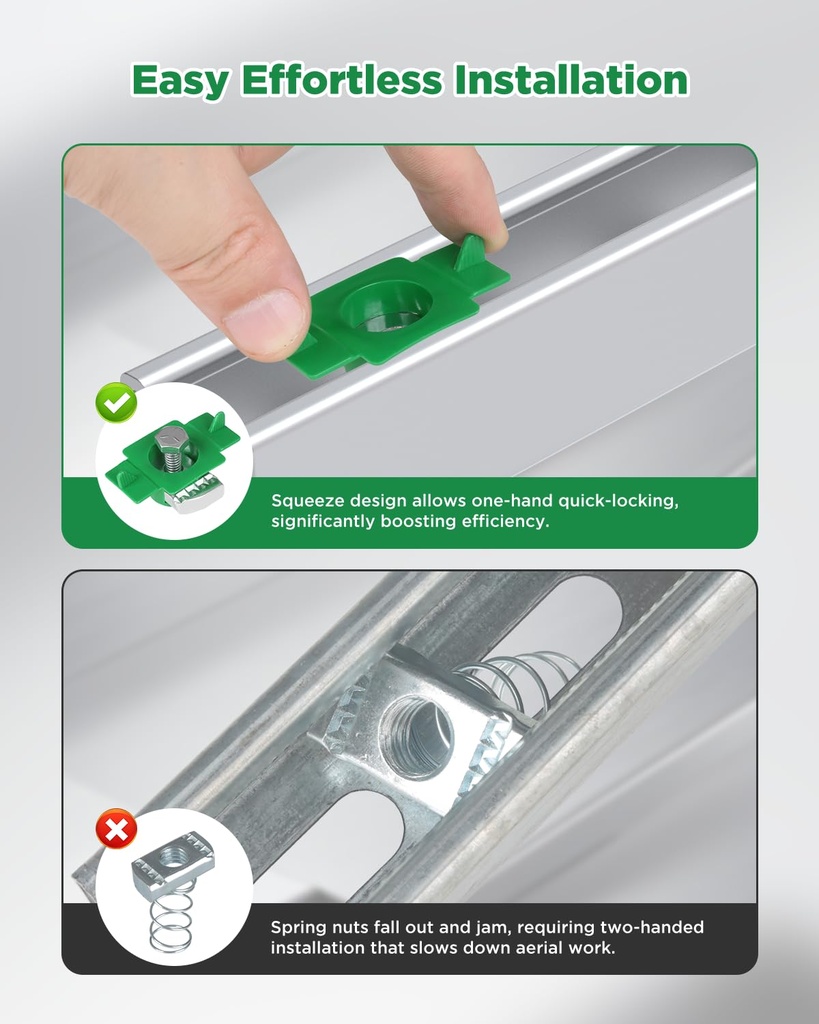 Easy Effortless Installation

Squeeze design allows one-hand quick-locking, significantly boosting efficiency.

Spring nuts fall out and jam, requiring two-handed installation that slows down aerial work.