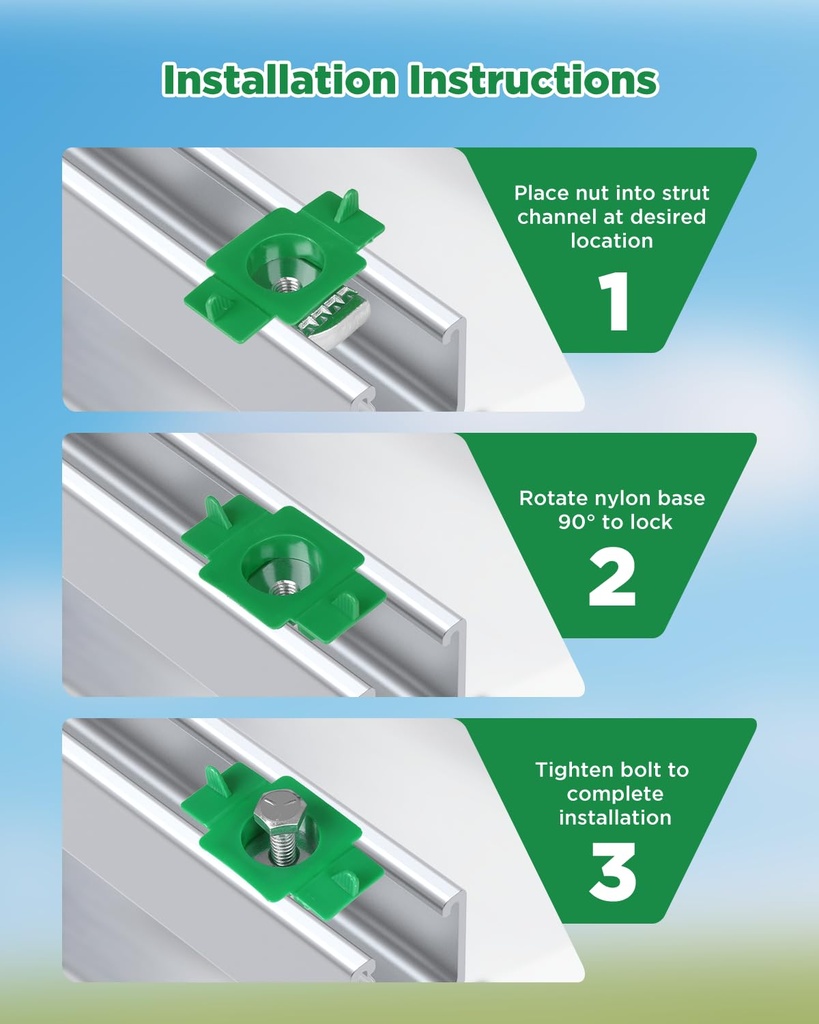 Installation Instructions

Place nut into strut channel at desired location

1

Rotate nylon base 90° to lock

2

Tighten bolt to complete installation

3