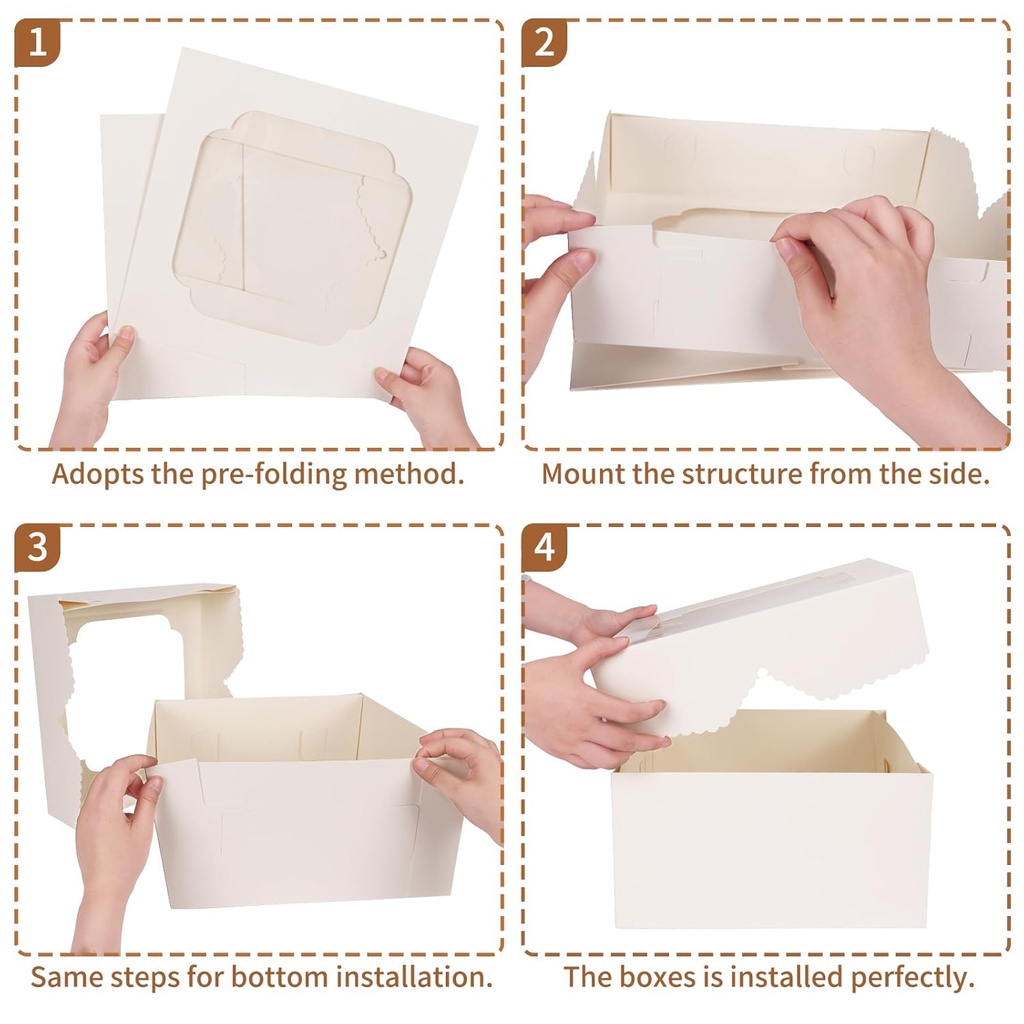 1

Adopts the pre-folding method.

2

Mount the structure from the side.

3

Same steps for bottom installation.

4

The boxes is installed perfectly.