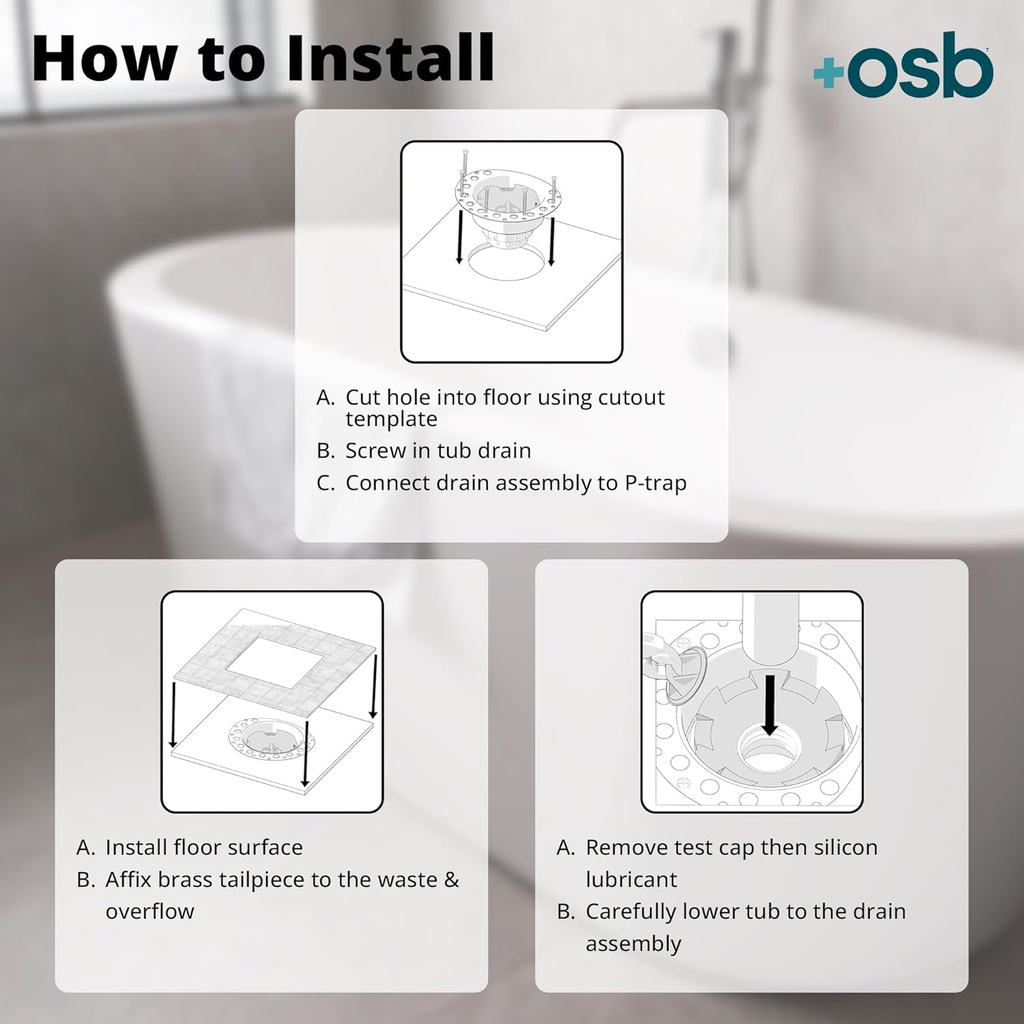 How to Install

+osb

A. Cut hole into floor using cutout template
B. Screw in tub drain
C. Connect drain assembly to P-trap

A. Install floor surface
B. Affix brass tailpiece to the waste & overflow

A. Remove test cap then silicon lubricant
B. Carefully lower tub to the drain assembly