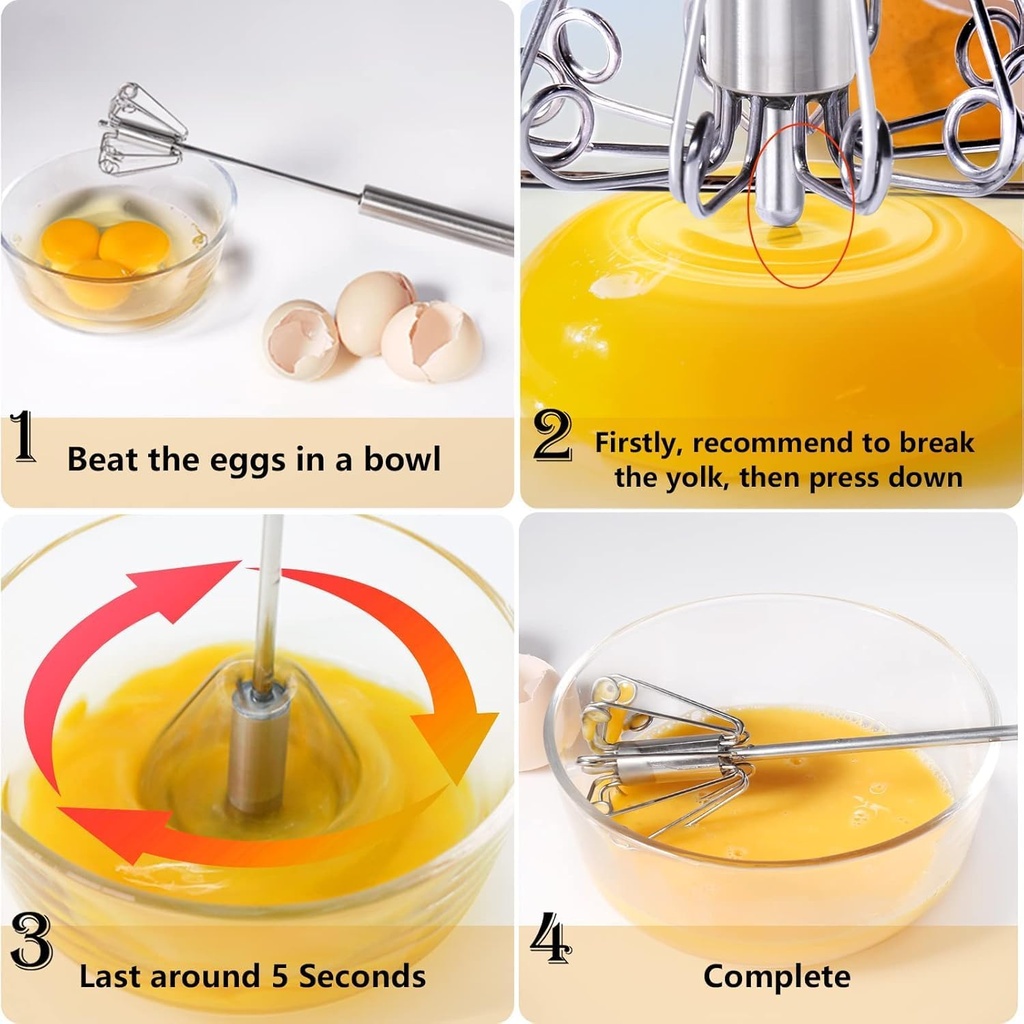 1 Beat the eggs in a bowl

2 Firstly, recommend to break the yolk, then press down

3 Last around 5 Seconds

4 Complete