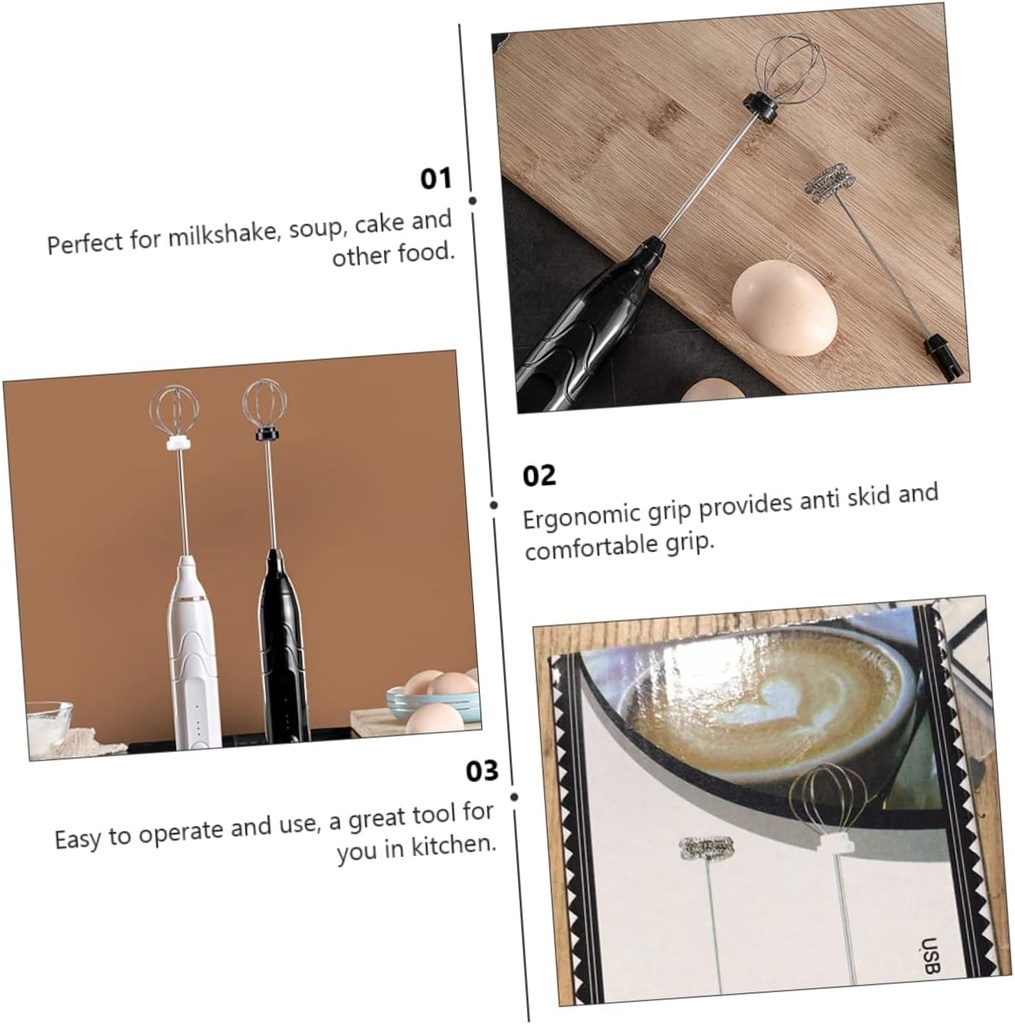 01
Perfect for milkshake, soup, cake and other food.

02
Ergonomic grip provides anti skid and comfortable grip.

03
Easy to operate and use, a great tool for you in kitchen.

USB