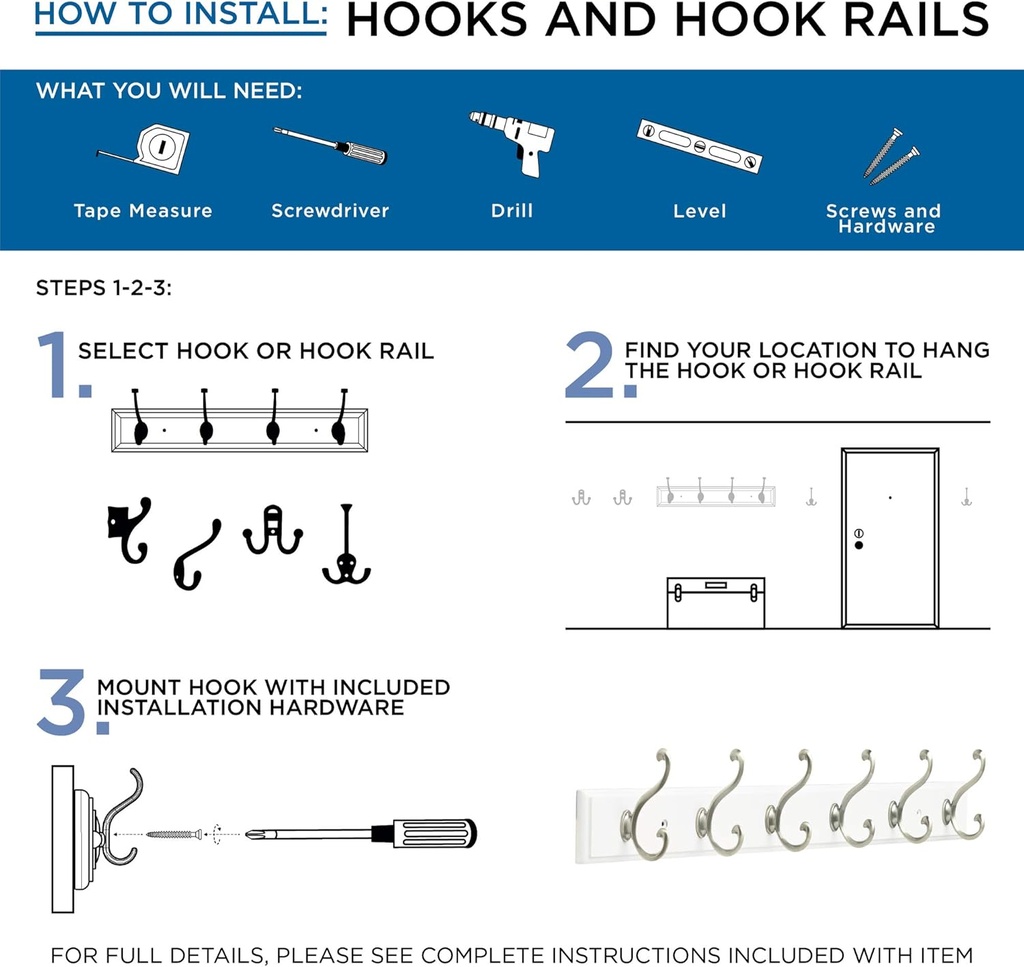 HOW TO INSTALL: HOOKS AND HOOK RAILS

WHAT YOU WILL NEED:

Tape Measure

Screwdriver

Drill

Level

Screws and Hardware

STEPS 1-2-3:

1. SELECT HOOK OR HOOK RAIL

2. FIND YOUR LOCATION TO HANG THE HOOK OR HOOK RAIL

3. MOUNT HOOK WITH INCLUDED INSTALLATION HARDWARE

FOR FULL DETAILS, PLEASE SEE COMPLETE INSTRUCTIONS INCLUDED WITH ITEM