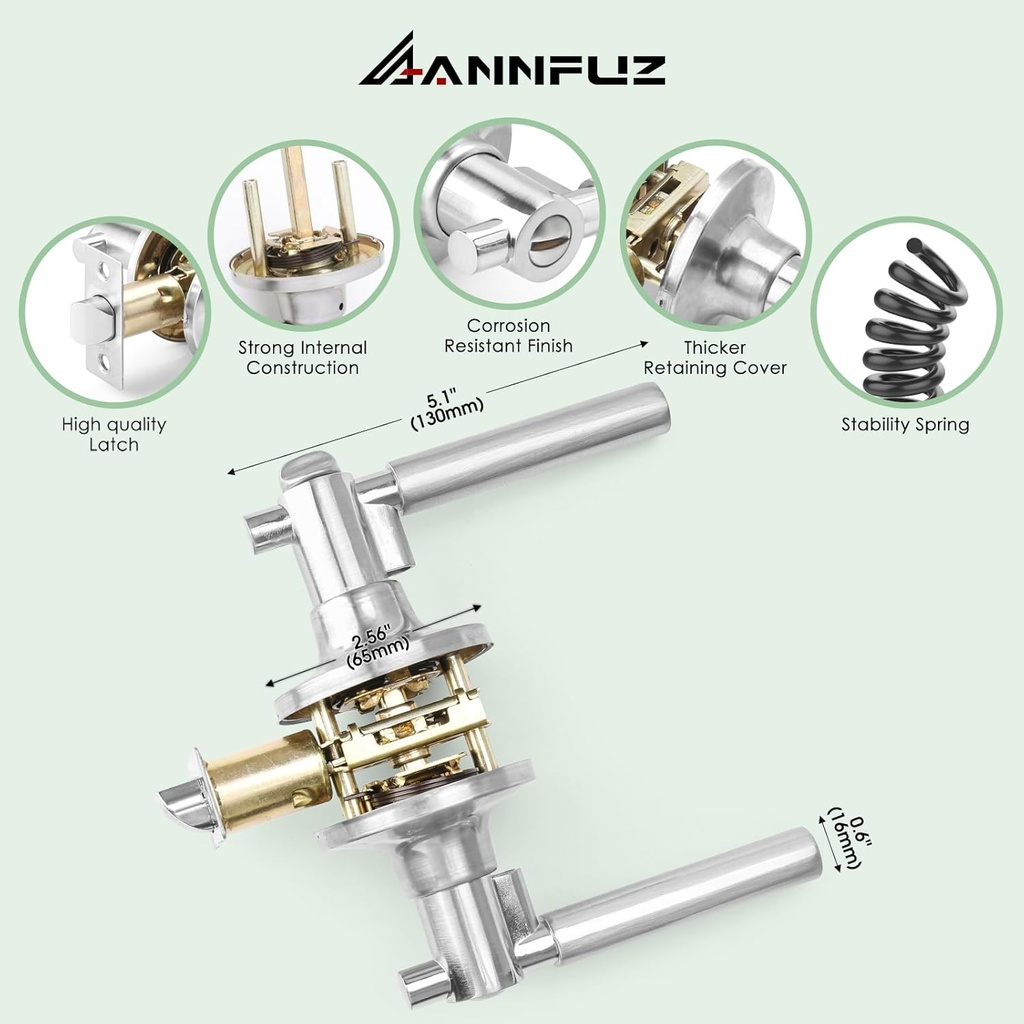 ANNFUZ

High quality Latch

Strong Internal Construction

Corrosion Resistant Finish

Thicker Retaining Cover

Stability Spring

5.1" (130mm)

2.56" (65mm)

0.6" (16mm)