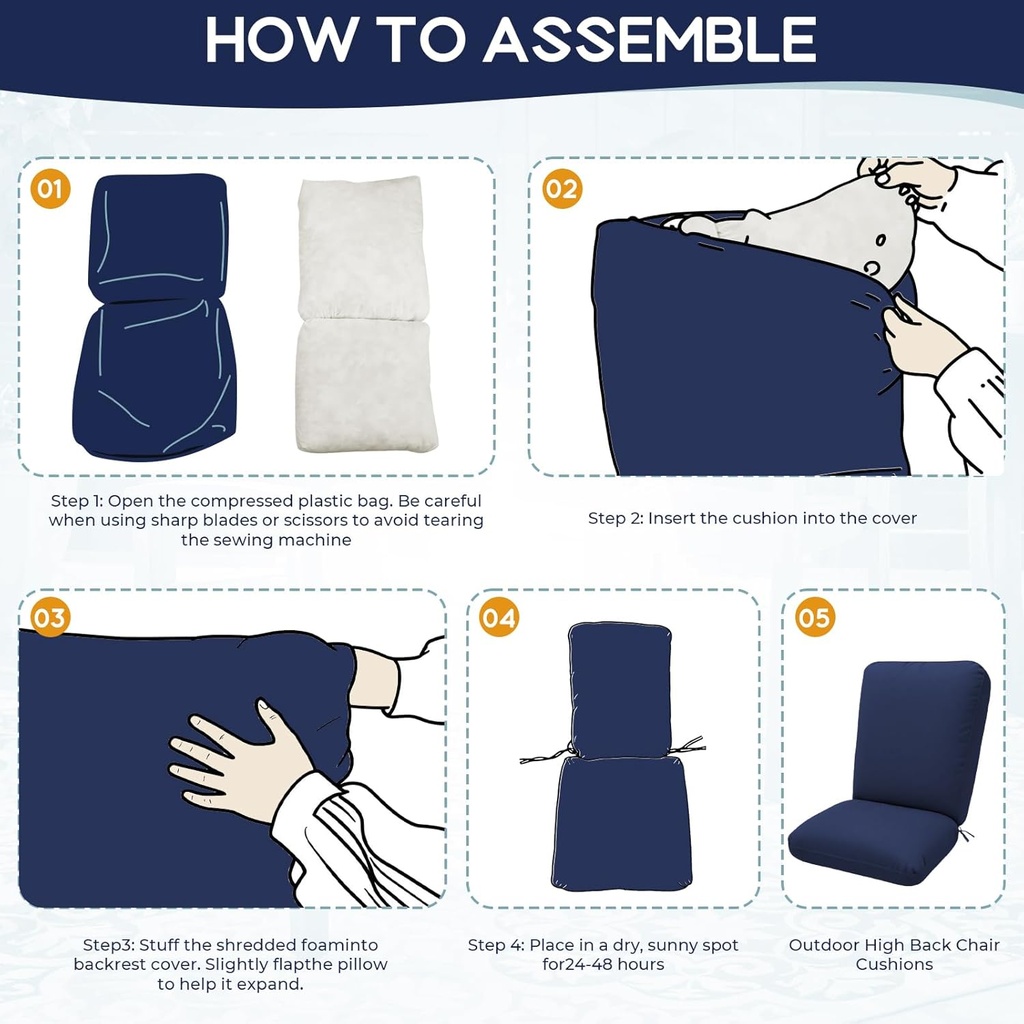 HOW TO ASSEMBLE

01

Step 1: Open the compressed plastic bag. Be careful when using sharp blades or scissors to avoid tearing the sewing machine

02

Step 2: Insert the cushion into the cover

03

Step3: Stuff the shredded foaminto backrest cover. Slightly flapthe pillow to help it expand.

04

Step 4: Place in a dry, sunny spot for24-48 hours

05

Outdoor High Back Chair Cushions