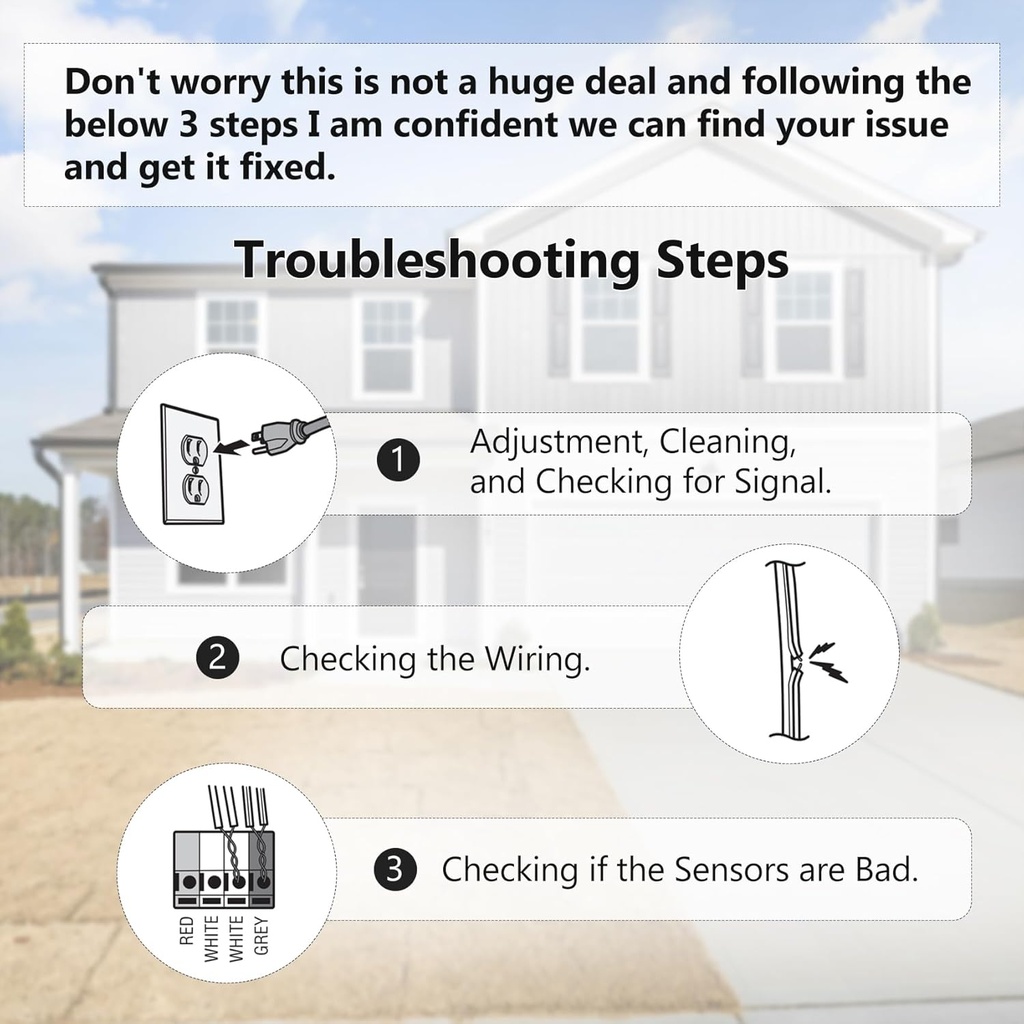 Don't worry this is not a huge deal and following the below 3 steps I am confident we can find your issue and get it fixed.

Troubleshooting Steps

1 Adjustment, Cleaning, and Checking for Signal.

2 Checking the Wiring.

3 Checking if the Sensors are Bad.

RED
WHITE
WHITE
GREY