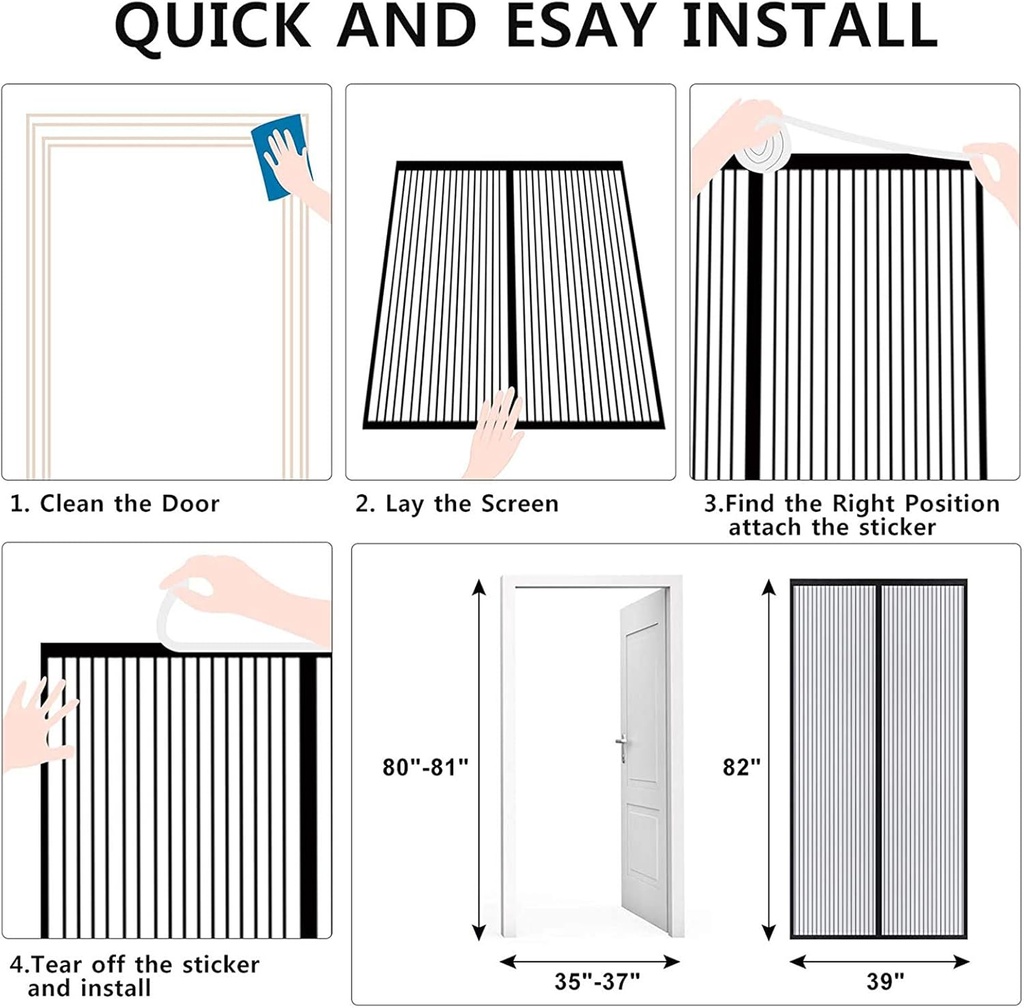 QUICK AND ESAY INSTALL

1. Clean the Door

2. Lay the Screen

3.Find the Right Position attach the sticker

4.Tear off the sticker and install

80"-81"

35"-37"

82"

39"