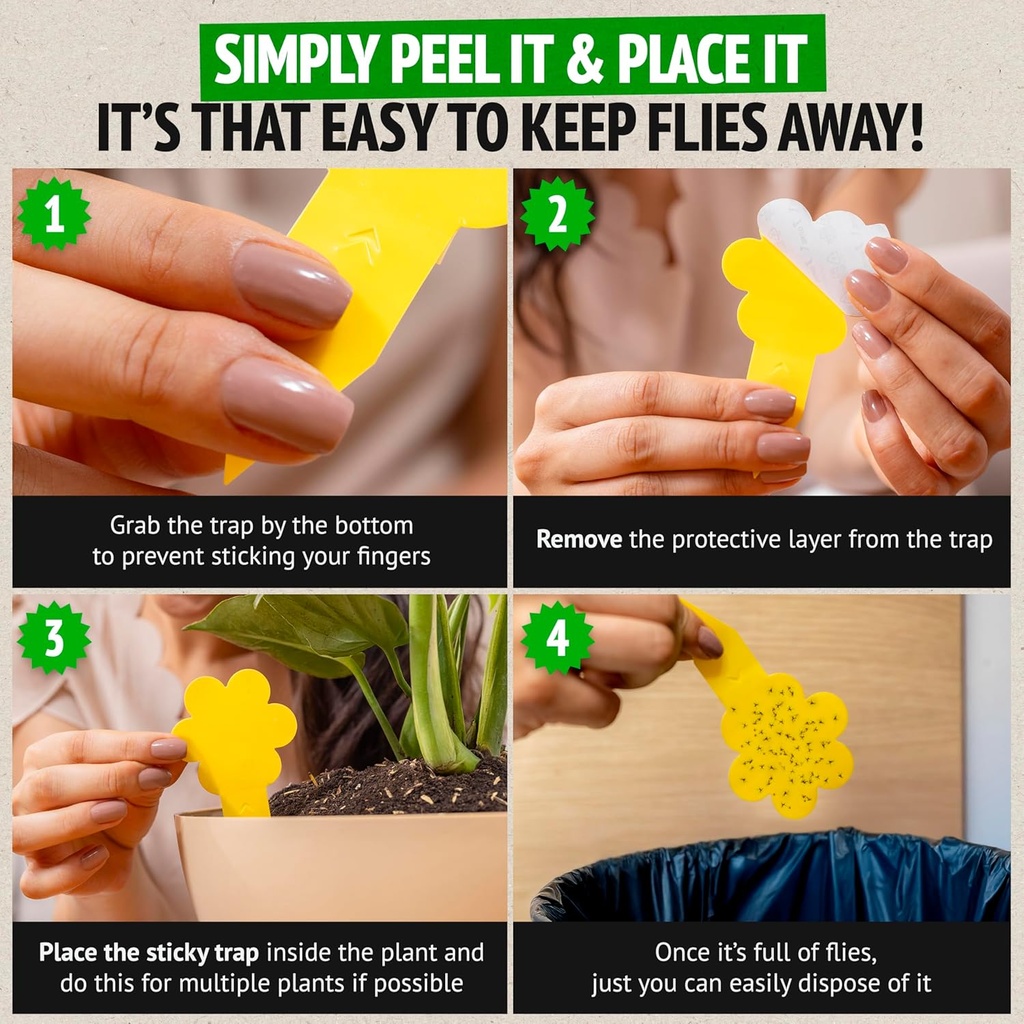 SIMPLY PEEL IT & PLACE IT
IT'S THAT EASY TO KEEP FLIES AWAY!

1

Grab the trap by the bottom to prevent sticking your fingers

2

Remove the protective layer from the trap

3

Place the sticky trap inside the plant and do this for multiple plants if possible

4

Once it's full of flies, just you can easily dispose of it