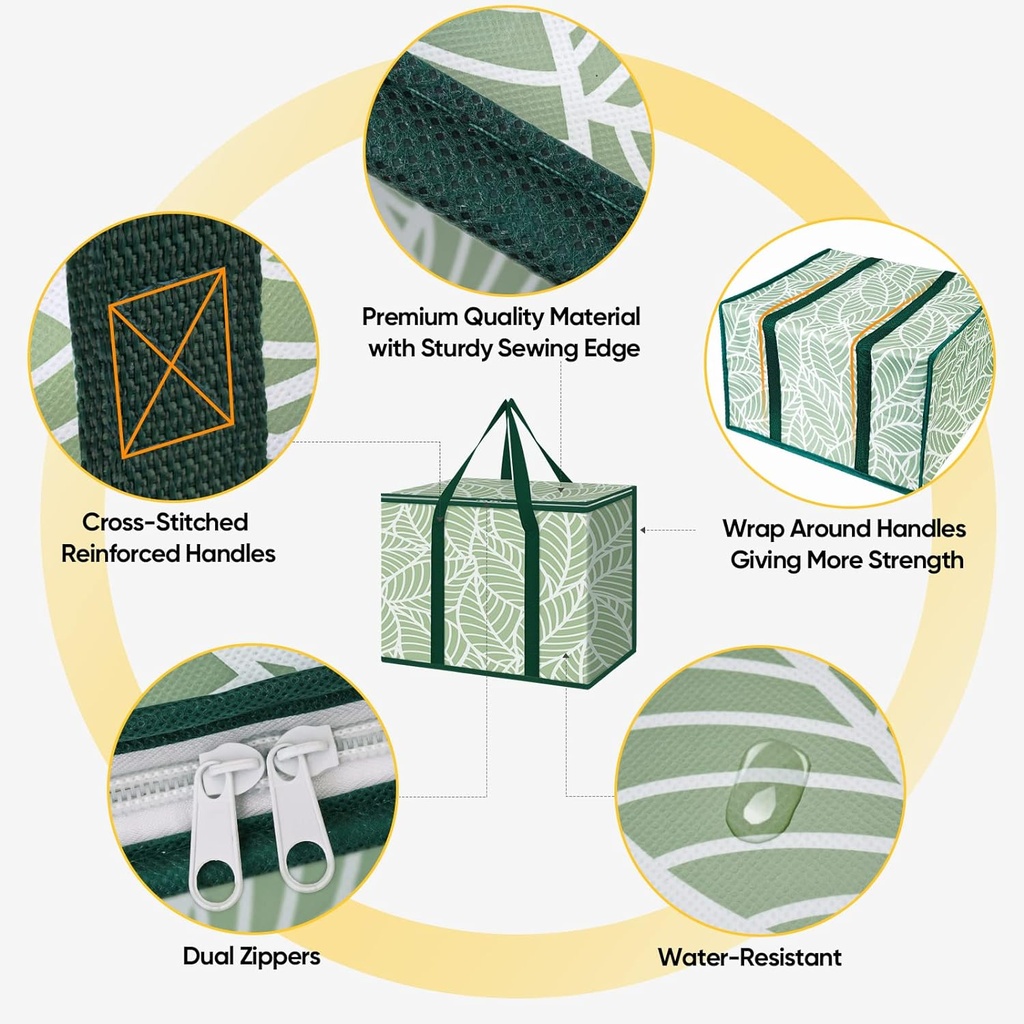 Premium Quality Material with Sturdy Sewing Edge

Cross-Stitched Reinforced Handles

Wrap Around Handles Giving More Strength

Dual Zippers

Water-Resistant