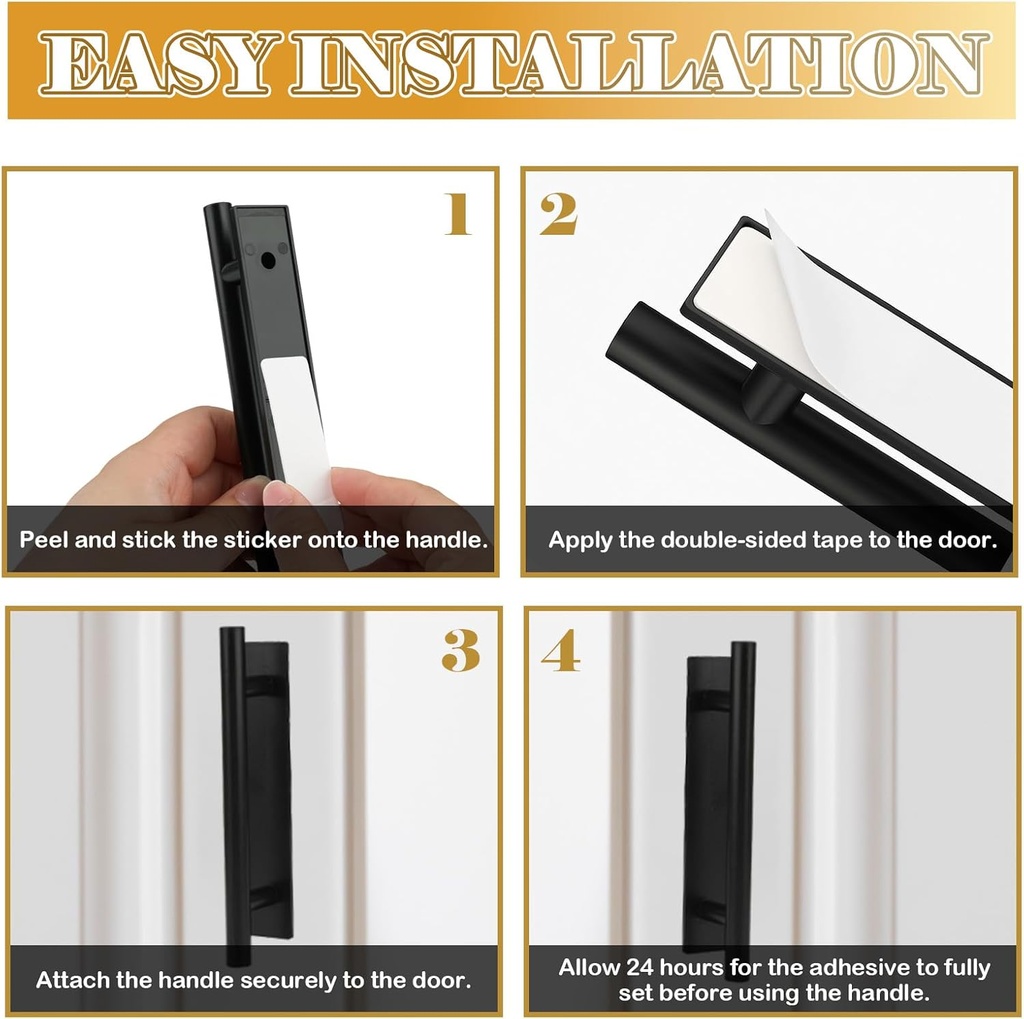 EASY INSTALLATION

1

Peel and stick the sticker onto the handle.

2

Apply the double-sided tape to the door.

3

Attach the handle securely to the door.

4

Allow 24 hours for the adhesive to fully set before using the handle.