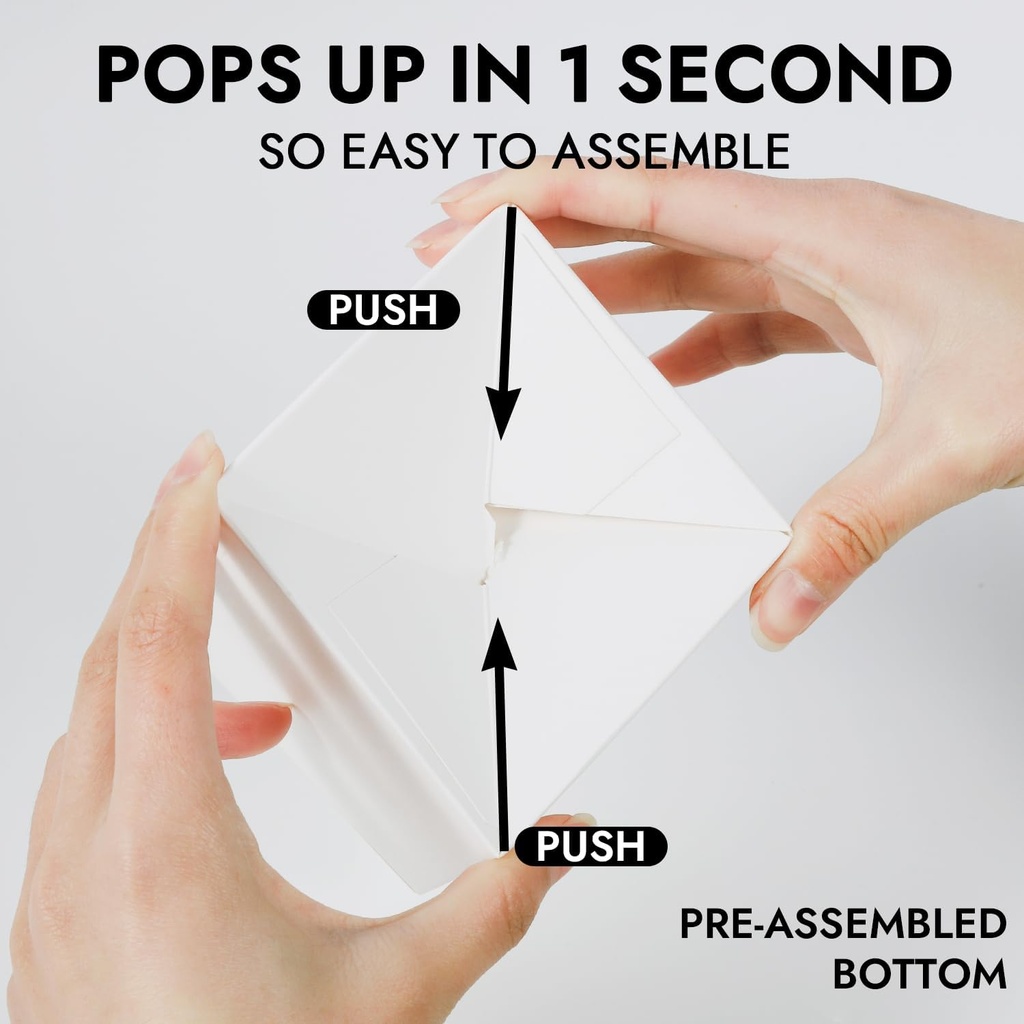 POPS UP IN 1 SECOND
SO EASY TO ASSEMBLE

PUSH

PUSH

PRE-ASSEMBLED BOTTOM