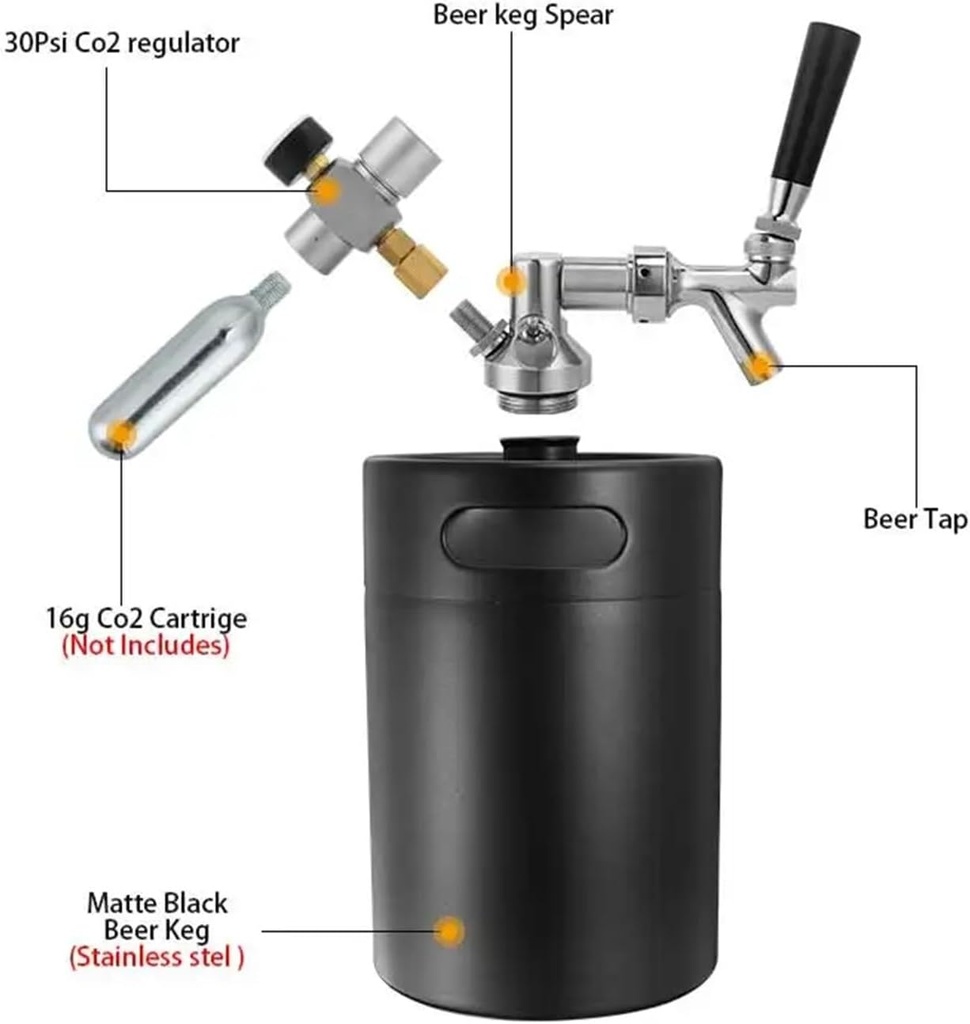 30Psi Co2 regulator

Beer keg Spear

Beer Tap

16g Co2 Cartrige
(Not Includes)

Matte Black
Beer Keg
(Stainless stel )