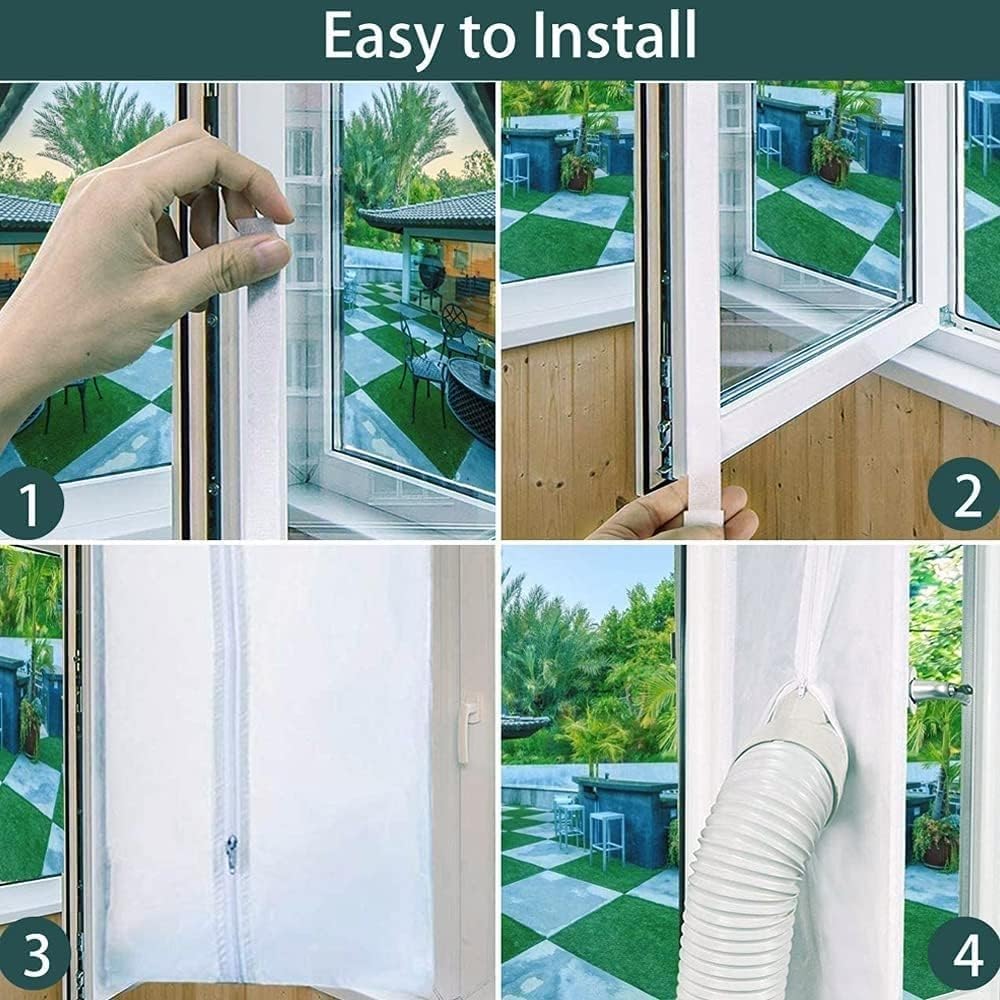 Easy to Install

1

2

3

4