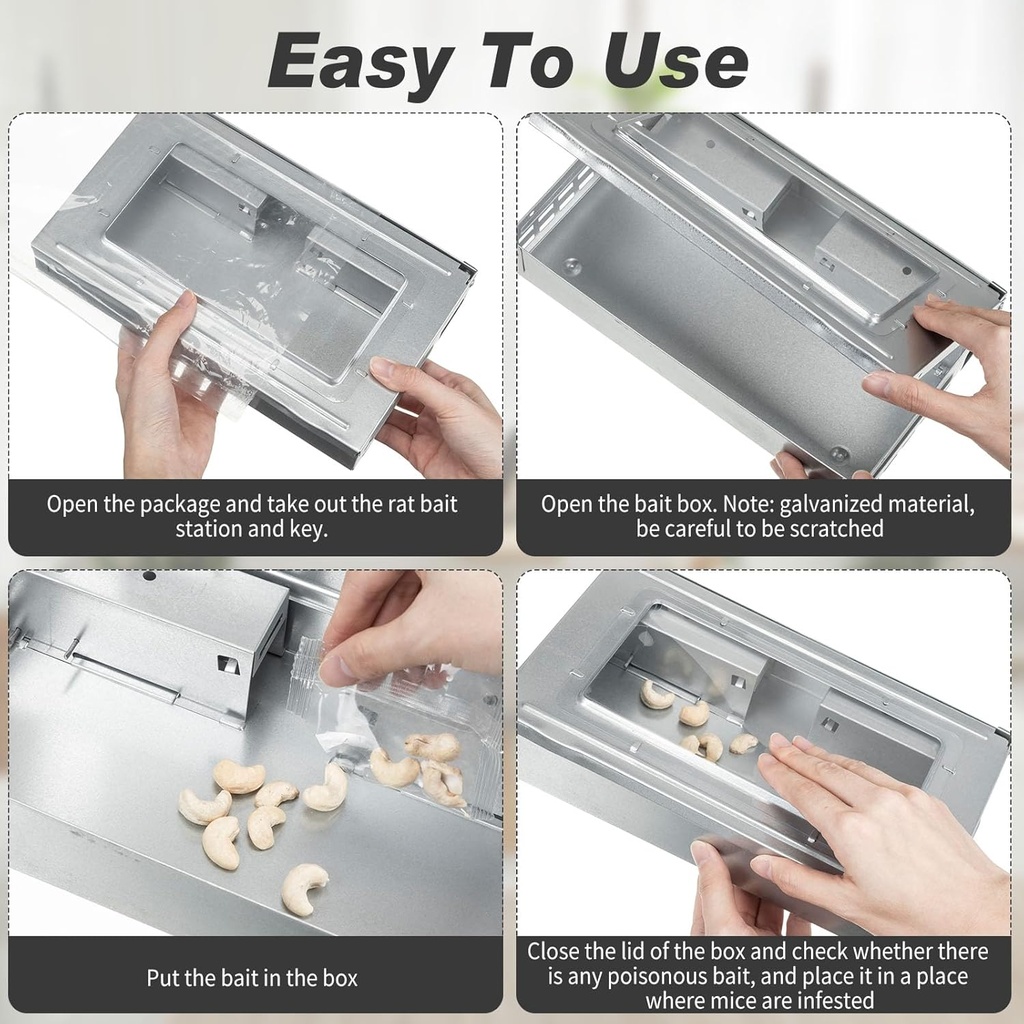 Easy To Use

Open the package and take out the rat bait station and key.

Open the bait box. Note: galvanized material, be careful to be scratched

Put the bait in the box

Close the lid of the box and check whether there is any poisonous bait, and place it in a place where mice are infested