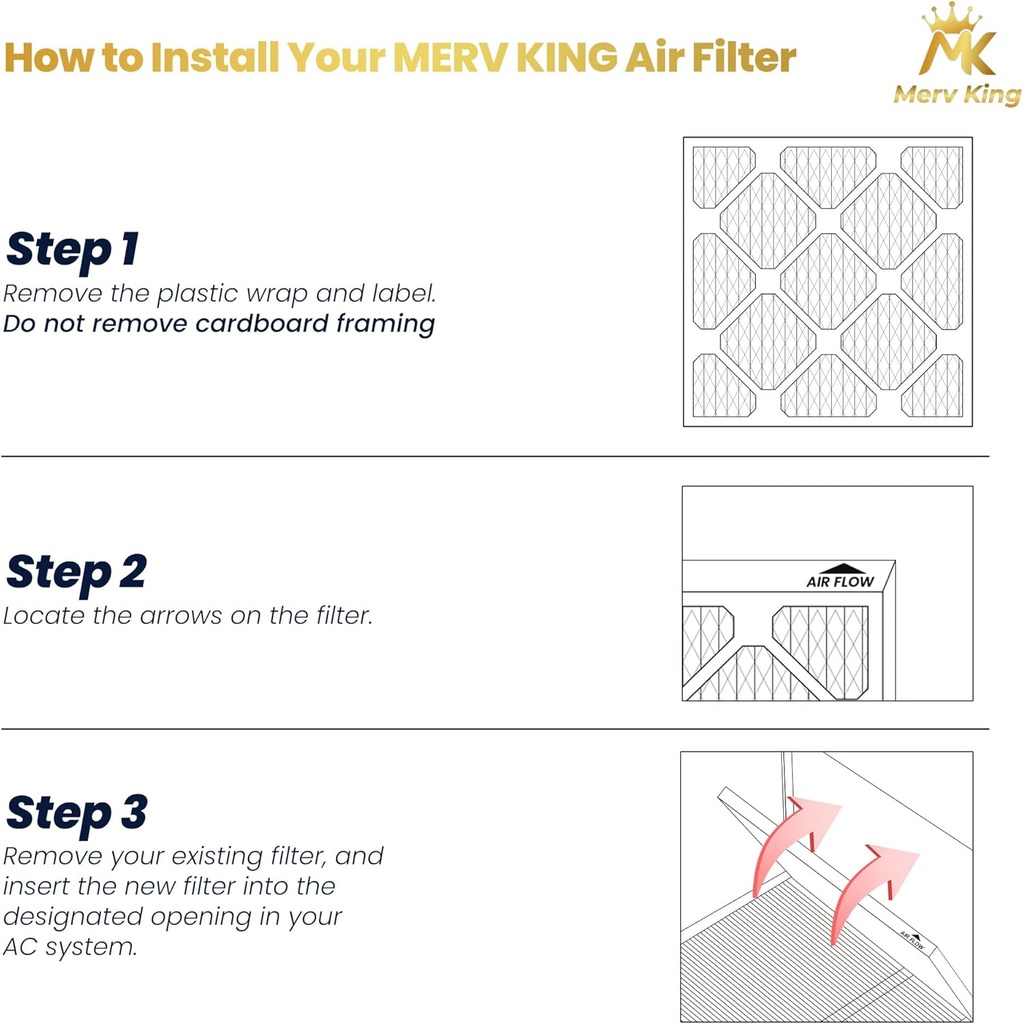 How to Install Your MERV KING Air Filter

MK
Merv King

Step 1
Remove the plastic wrap and label.
Do not remove cardboard framing

Step 2
Locate the arrows on the filter.

AIR FLOW

Step 3
Remove your existing filter, and insert the new filter into the designated opening in your AC system.

AIR FLOW