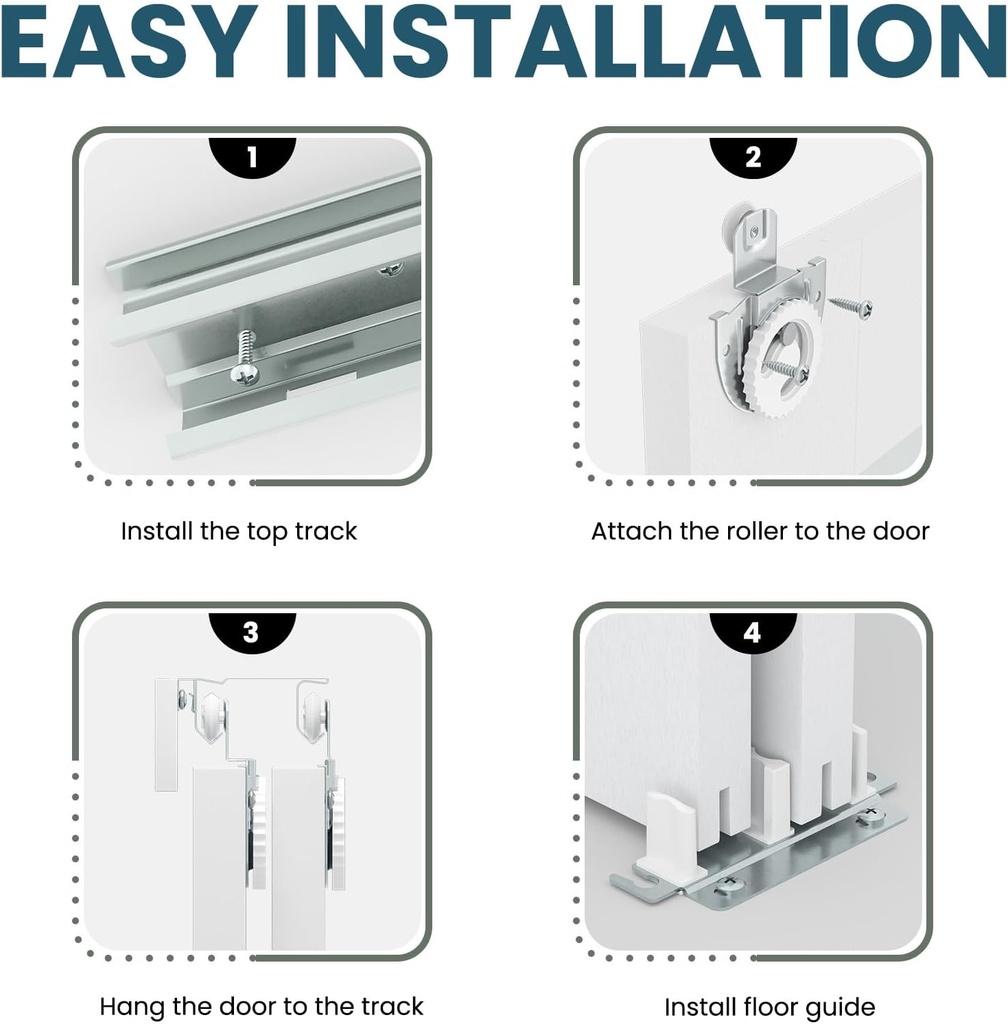 EASY INSTALLATION

1

Install the top track

2

Attach the roller to the door

3

Hang the door to the track

4

Install floor guide