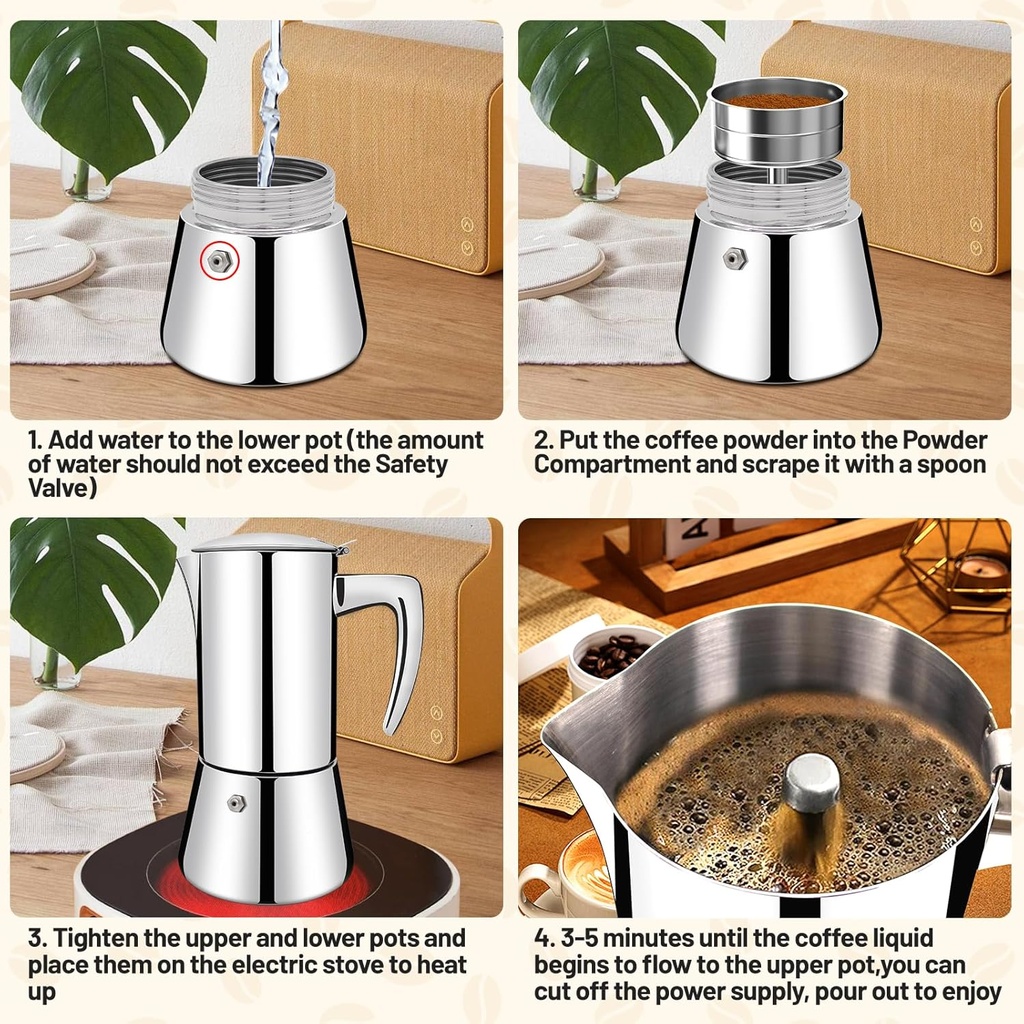 1. Add water to the lower pot (the amount of water should not exceed the Safety Valve)

2. Put the coffee powder into the Powder Compartment and scrape it with a spoon

3. Tighten the upper and lower pots and place them on the electric stove to heat up

4. 3-5 minutes until the coffee liquid begins to flow to the upper pot,you can cut off the power supply, pour out to enjoy