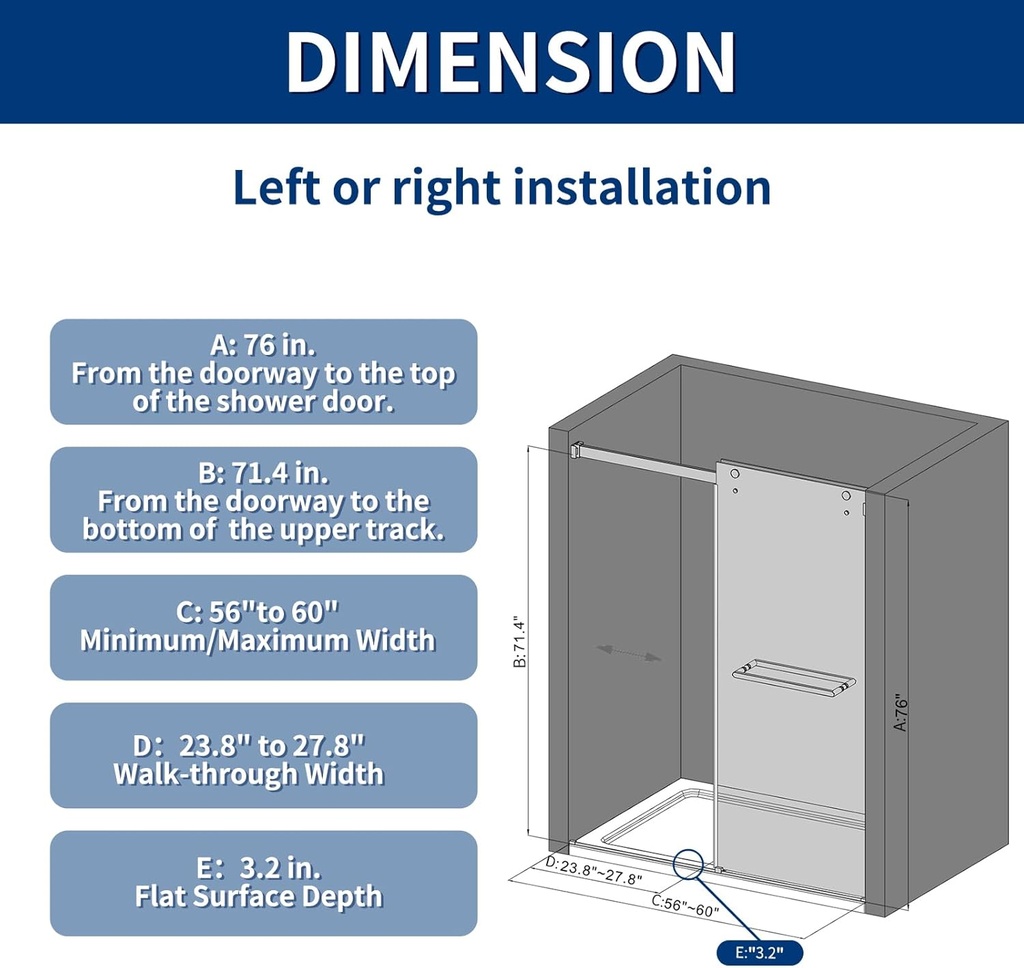 DIMENSION

Left or right installation

A: 76 in.
From the doorway to the top of the shower door.

B: 71.4 in.
From the doorway to the bottom of the upper track.

C: 56"to 60"
Minimum/Maximum Width

D: 23.8" to 27.8"
Walk-through Width

E: 3.2 in.
Flat Surface Depth

B:71.4"

A:76"

D:23.8"~27.8"

C:56"~60"

E:"3.2"