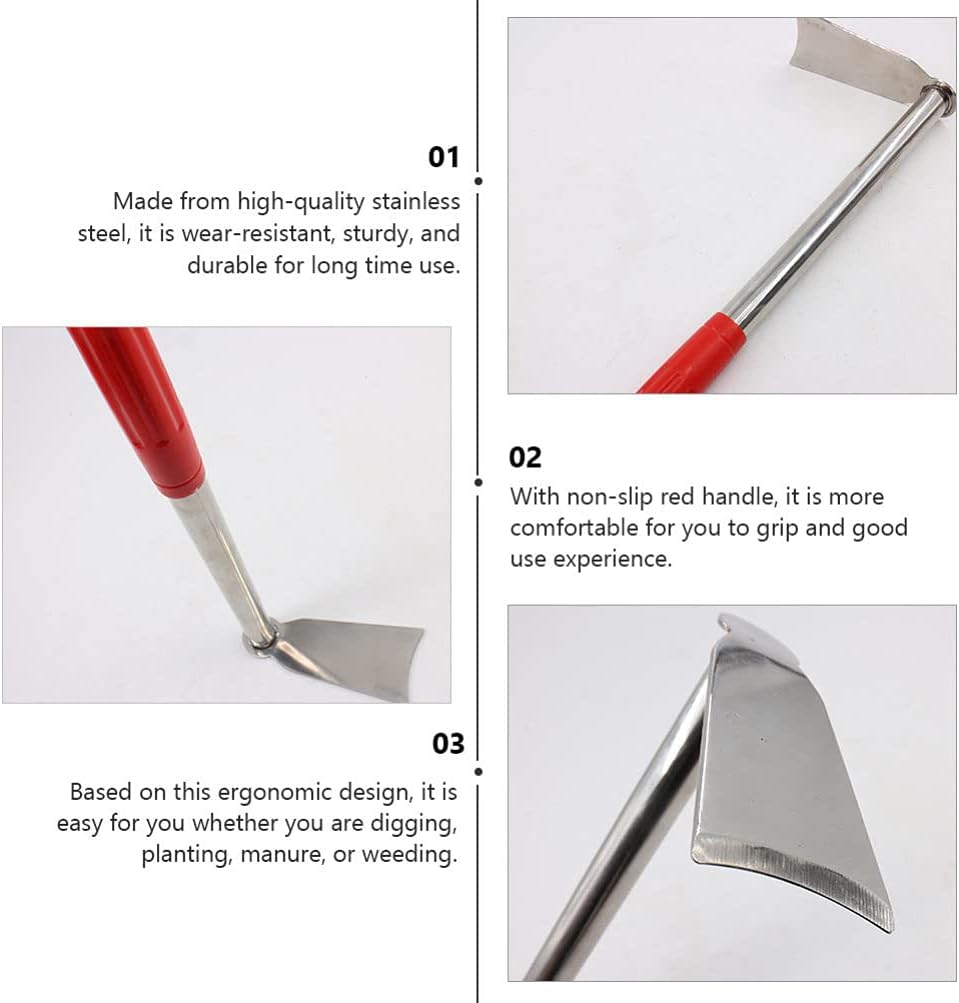 01

Made from high-quality stainless steel, it is wear-resistant, sturdy, and durable for long time use.

02

With non-slip red handle, it is more comfortable for you to grip and good use experience.

03

Based on this ergonomic design, it is easy for you whether you are digging, planting, manure, or weeding.