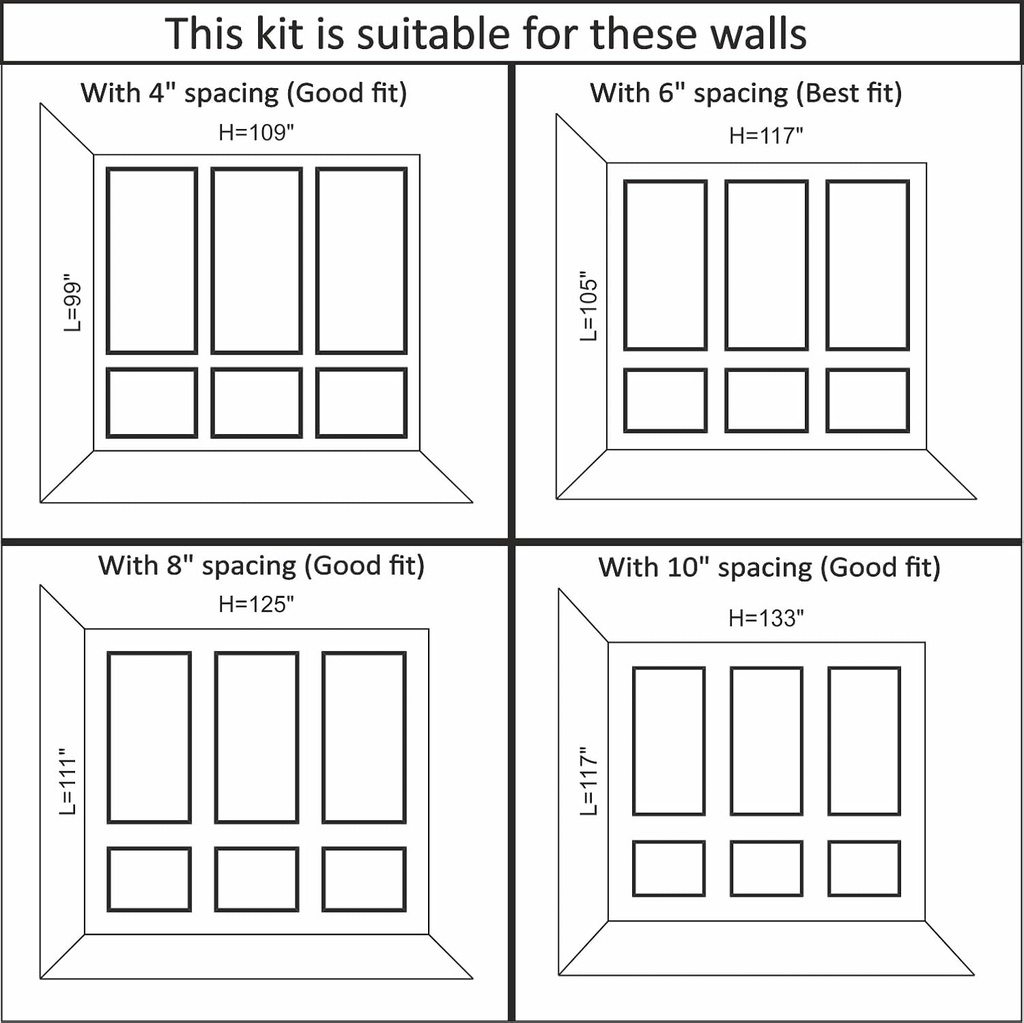 This kit is suitable for these walls

With 4" spacing (Good fit)
H=109"
L=99"

With 6" spacing (Best fit)
H=117"
L=105"

With 8" spacing (Good fit)
H=125"
L=111"

With 10" spacing (Good fit)
H=133"
L=117"