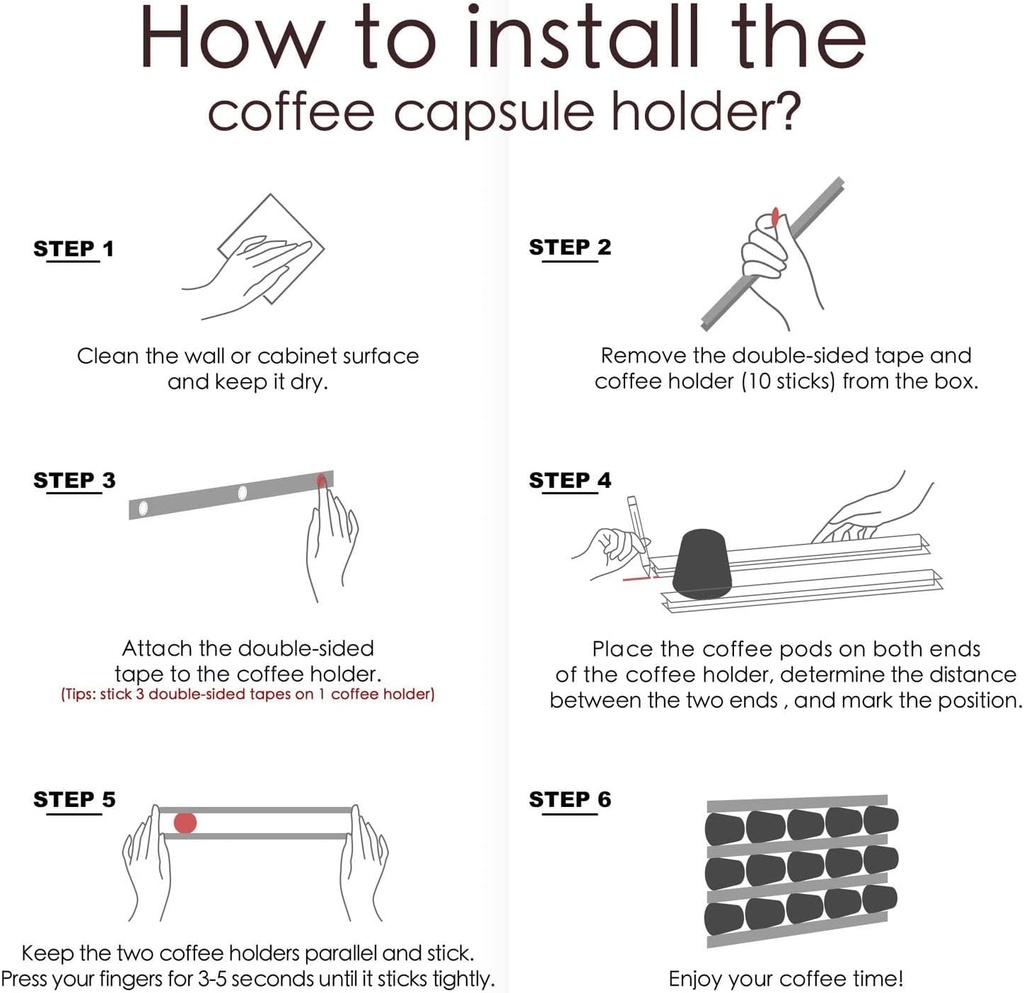 How to install the coffee capsule holder?

STEP 1

Clean the wall or cabinet surface and keep it dry.

STEP 2

Remove the double-sided tape and coffee holder (10 sticks) from the box.

STEP 3

Attach the double-sided tape to the coffee holder.
(Tips: stick 3 double-sided tapes on 1 coffee holder)

STEP 4

Place the coffee pods on both ends of the coffee holder, determine the distance between the two ends , and mark the position.

STEP 5

Keep the two coffee holders parallel and stick. Press your fingers for 3-5 seconds until it sticks tightly.

STEP 6

Enjoy your coffee time!