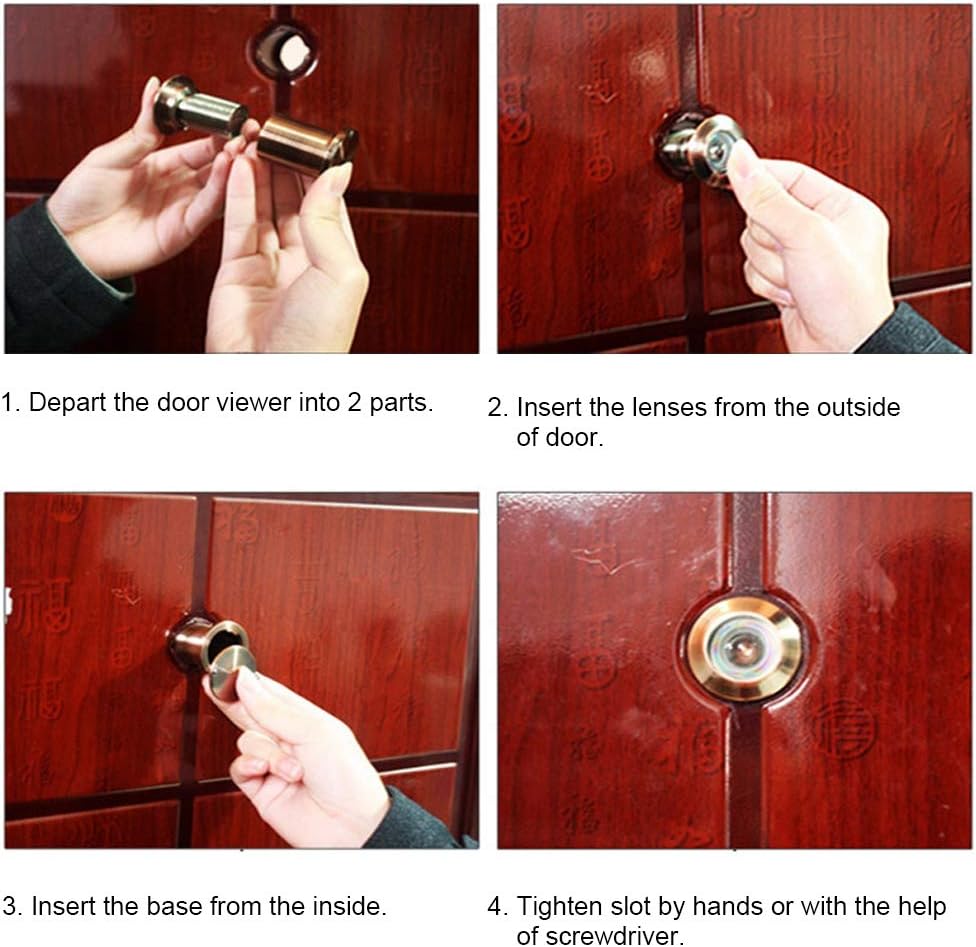 1. Depart the door viewer into 2 parts.

2. Insert the lenses from the outside of door.

3. Insert the base from the inside.

4. Tighten slot by hands or with the help of screwdriver.