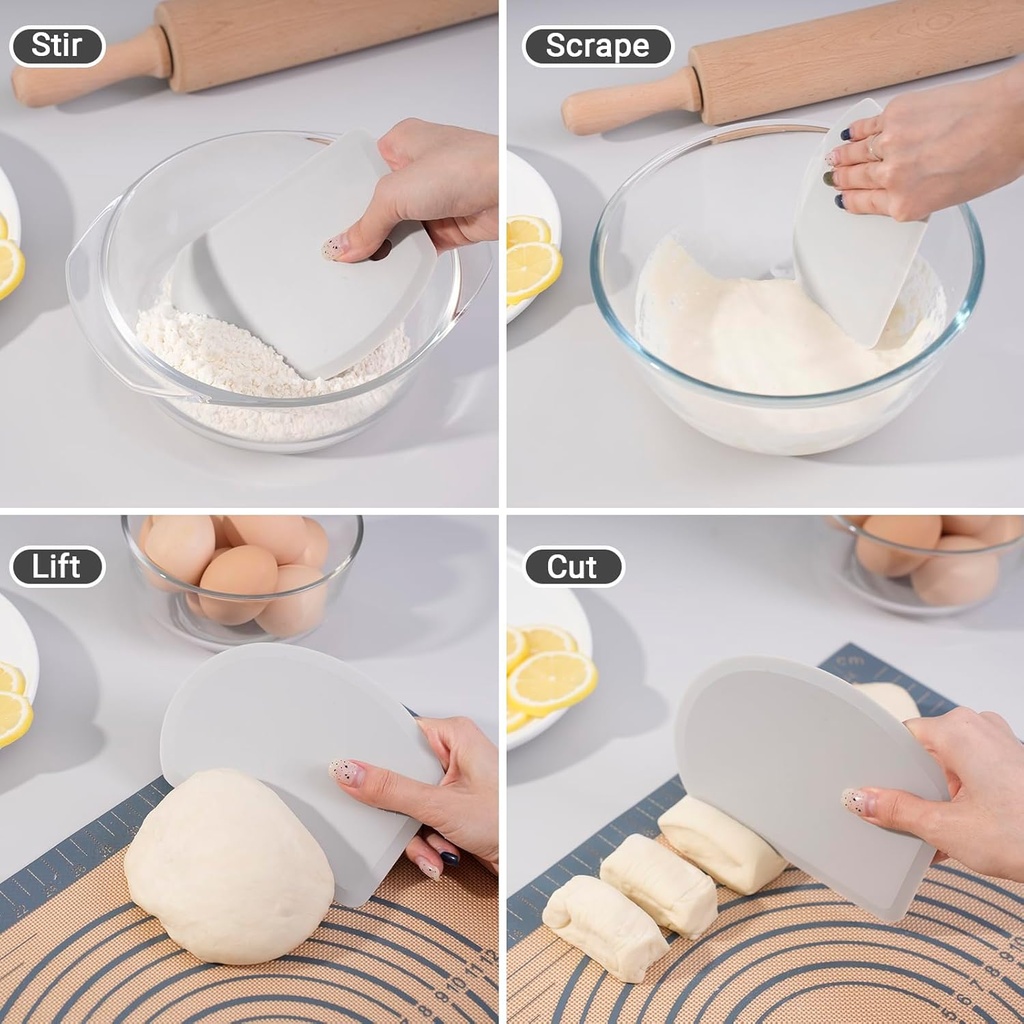 Stir

Scrape

Lift

Cut