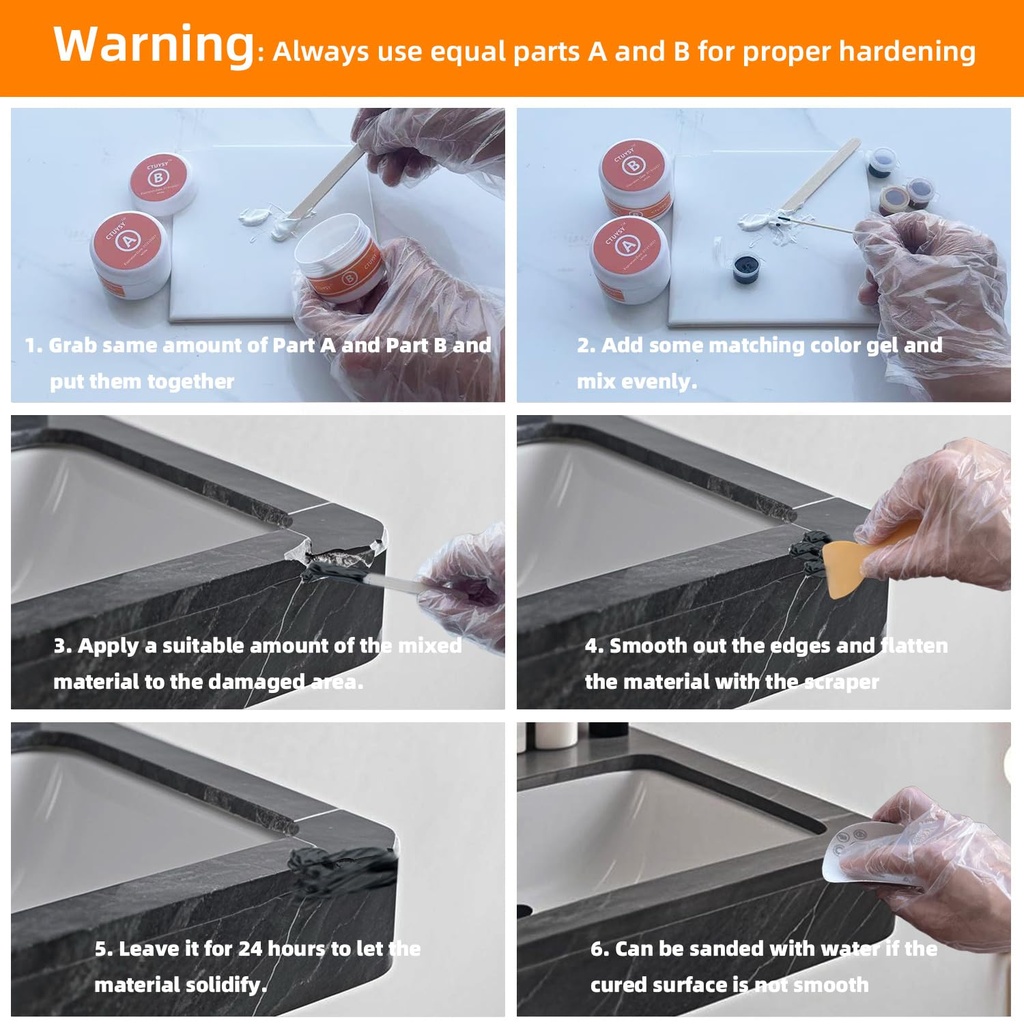 Warning: Always use equal parts A and B for proper hardening

CTUYSY B

CTUYSY A

1. Grab same amount of Part A and Part B and put them together

CTUYSY B

CTUYSY A

2. Add some matching color gel and mix evenly.

3. Apply a suitable amount of the mixed material to the damaged area.

4. Smooth out the edges and flatten the material with the scraper

5. Leave it for 24 hours to let the material solidify.

6. Can be sanded with water if the cured surface is not smooth