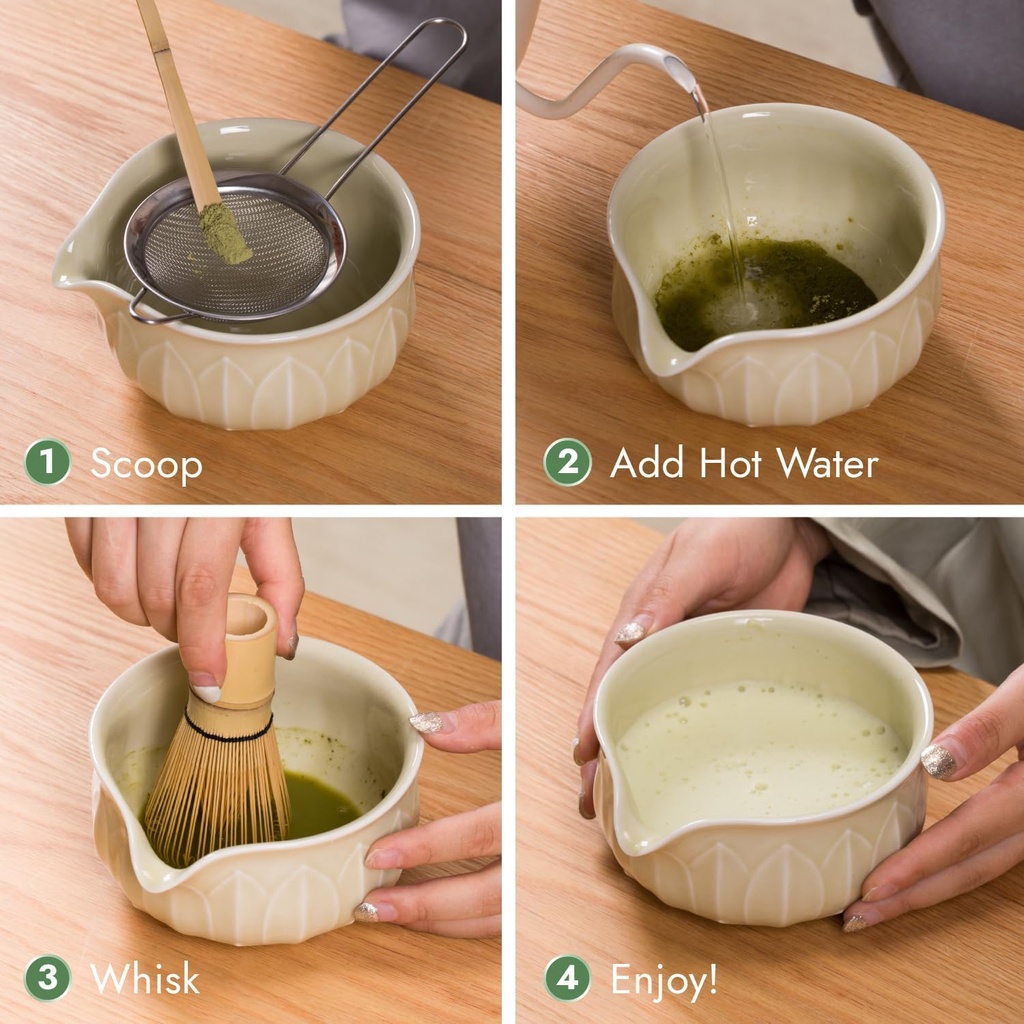 1 Scoop

2 Add Hot Water

3 Whisk

4 Enjoy!