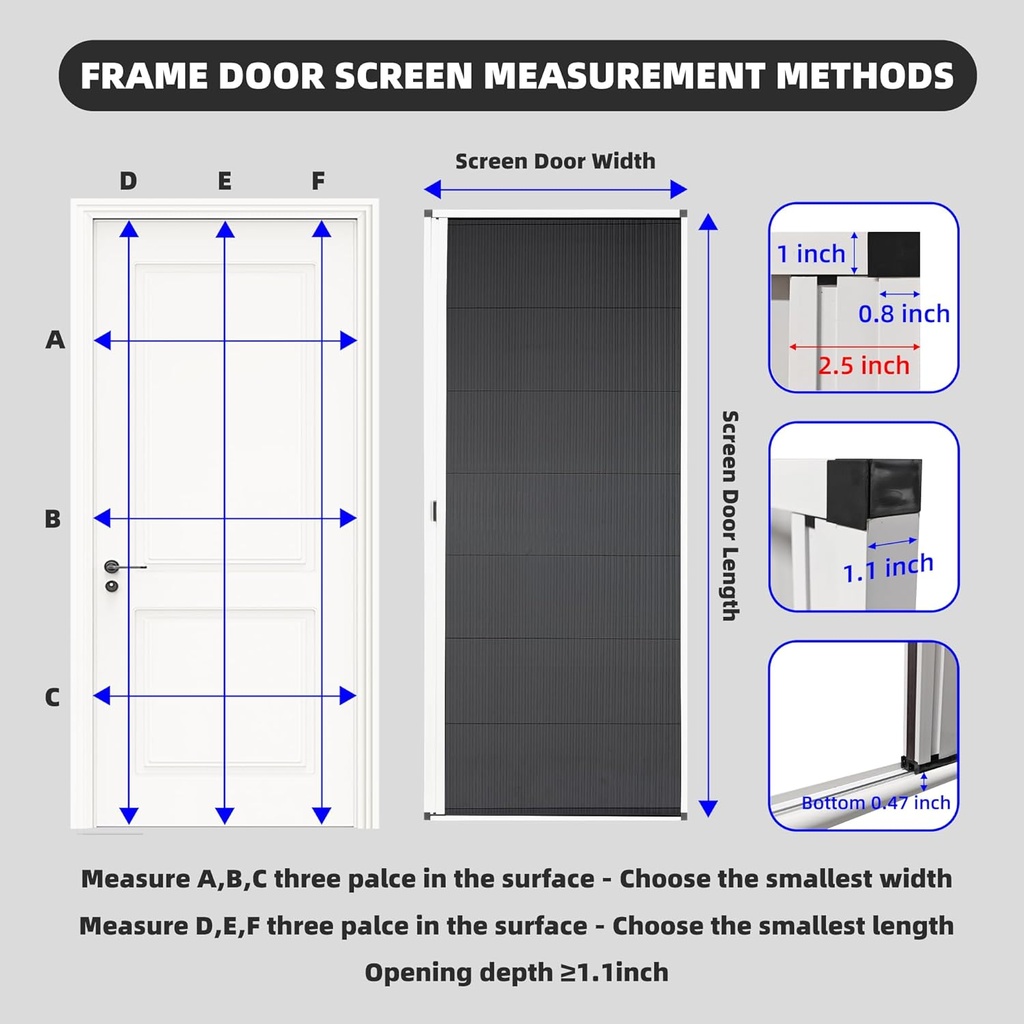 FRAME DOOR SCREEN MEASUREMENT METHODS

D E F

A

B

C

Screen Door Width

Screen Door Length

1 inch

0.8 inch

2.5 inch

1.1 inch

Bottom 0.47 inch

Measure A,B,C three palce in the surface - Choose the smallest width

Measure D,E,F three palce in the surface - Choose the smallest length

Opening depth ≥1.1inch