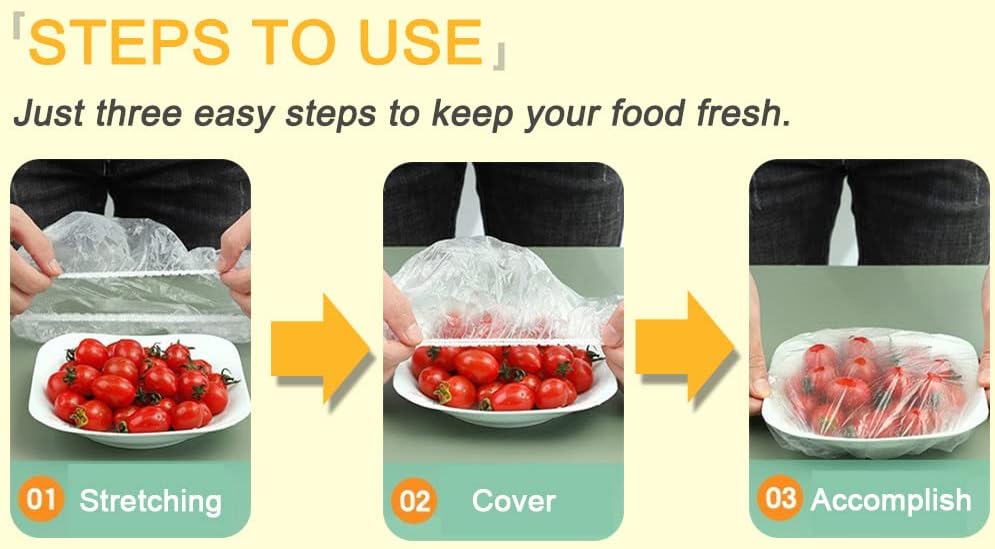 「STEPS TO USE」

Just three easy steps to keep your food fresh.

01 Stretching

02 Cover

03 Accomplish