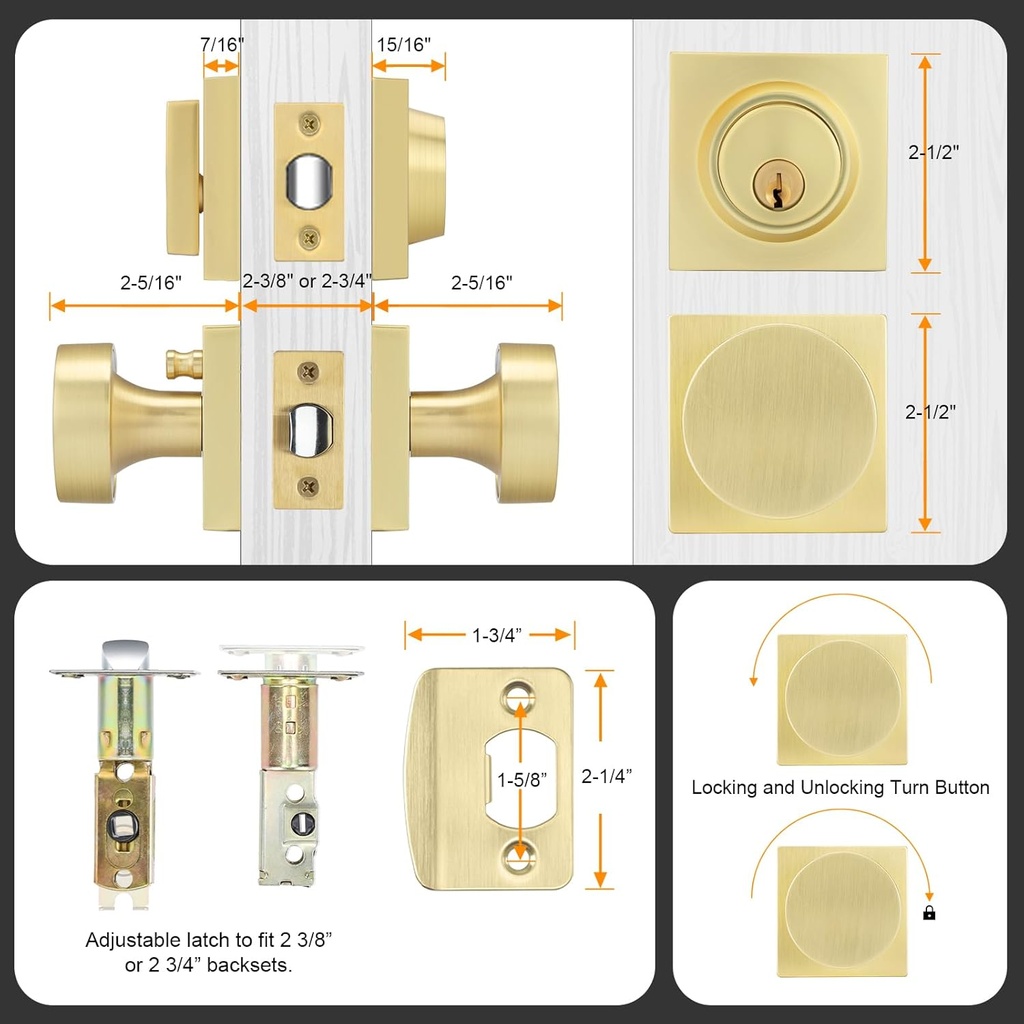 7/16"

15/16"

2-5/16"

2-3/8" or 2-3/4"

2-5/16"

2-1/2"

2-1/2"

1-3/4"

1-5/8"

2-1/4"

Adjustable latch to fit 2 3/8" or 2 3/4" backsets.

Locking and Unlocking Turn Button