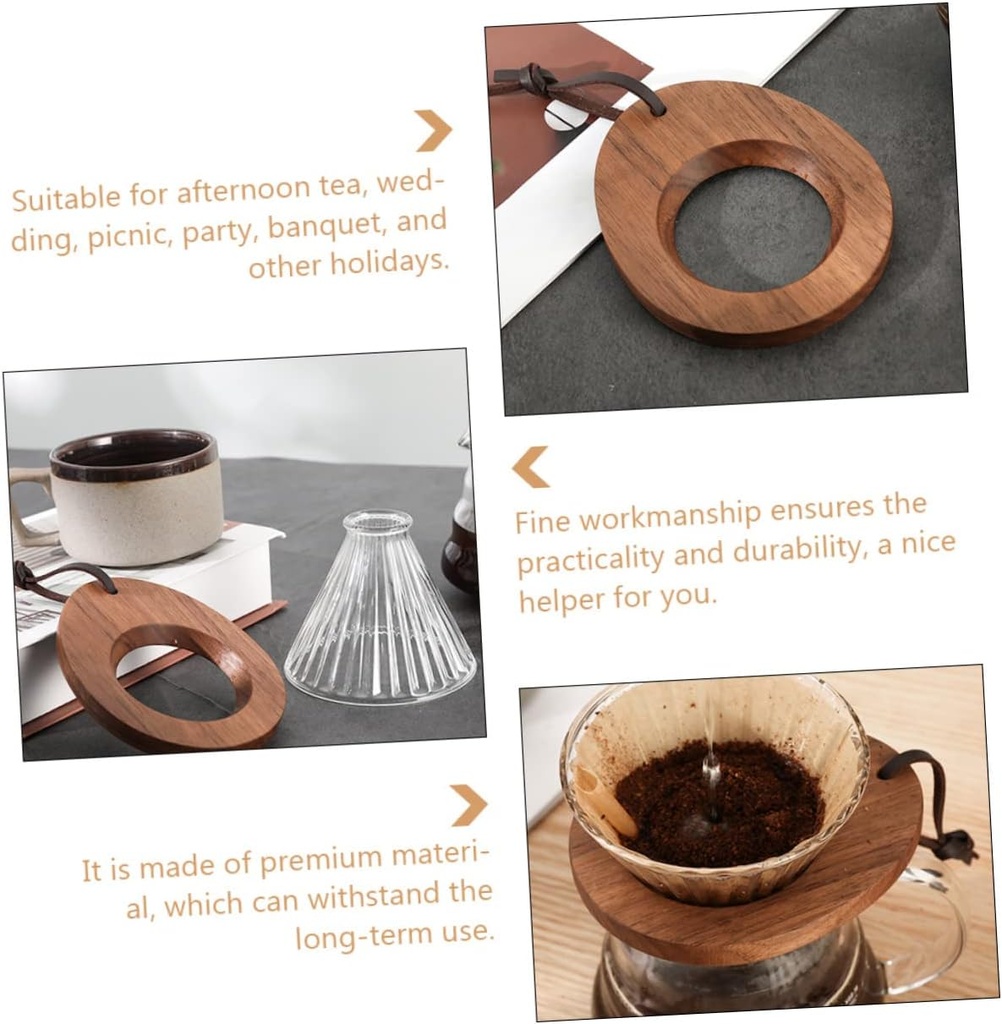 Suitable for afternoon tea, wedding, picnic, party, banquet, and other holidays.

Fine workmanship ensures the practicality and durability, a nice helper for you.

It is made of premium material, which can withstand the long-term use.