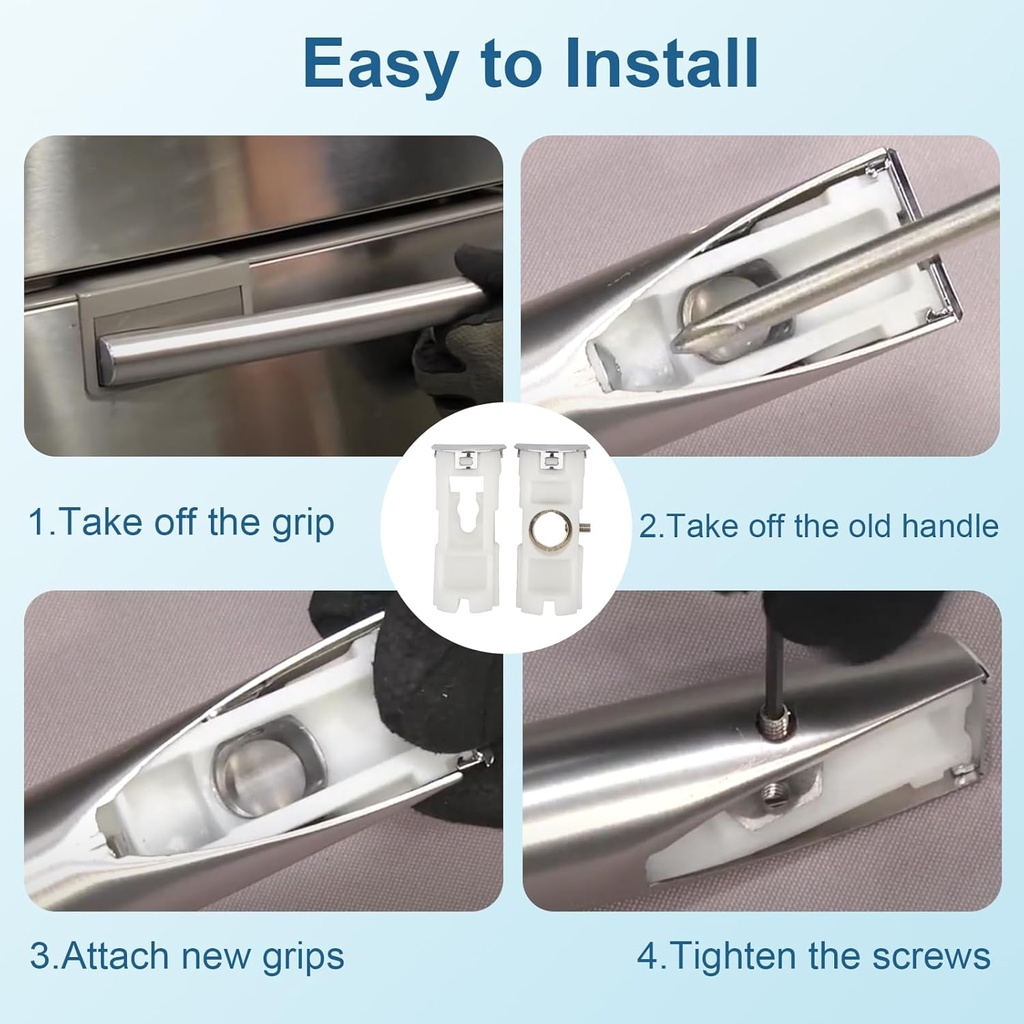 Easy to Install

1.Take off the grip

2.Take off the old handle

3.Attach new grips

4.Tighten the screws