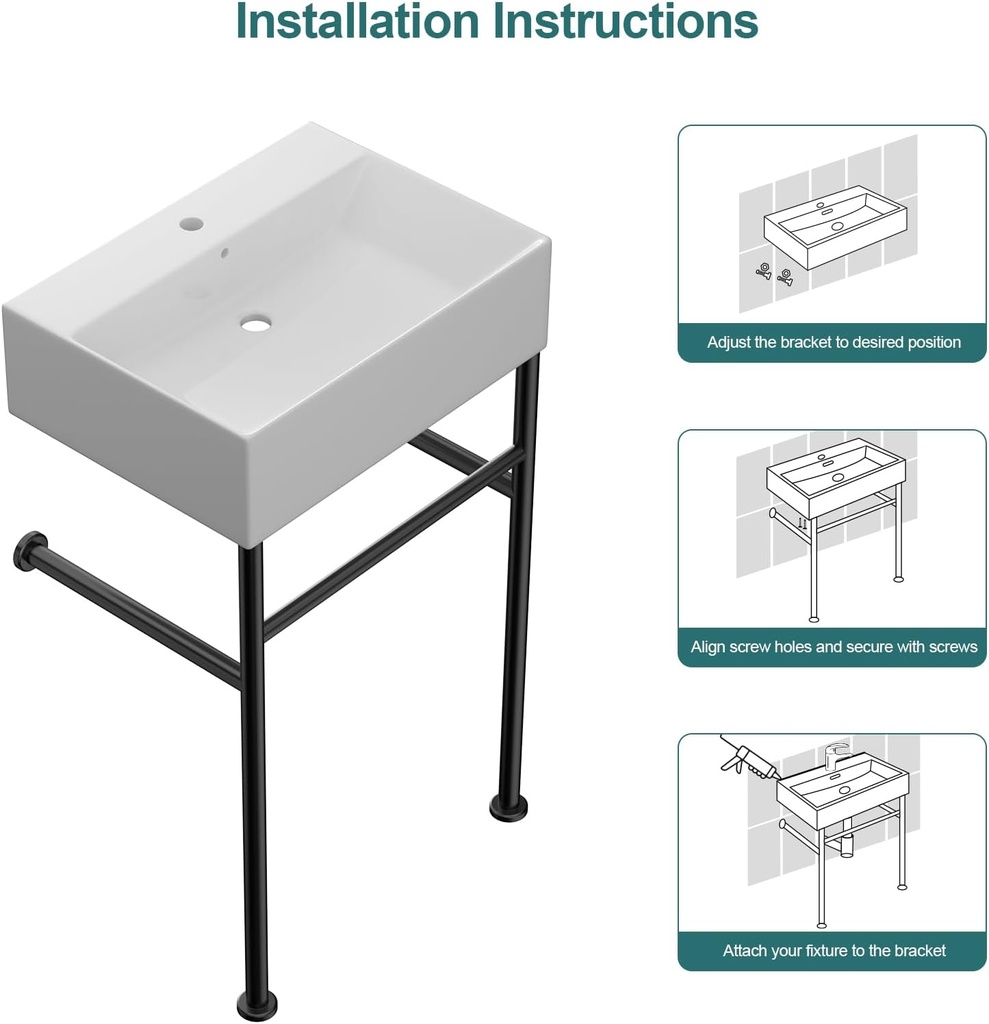 Installation Instructions

Adjust the bracket to desired position

Align screw holes and secure with screws

Attach your fixture to the bracket