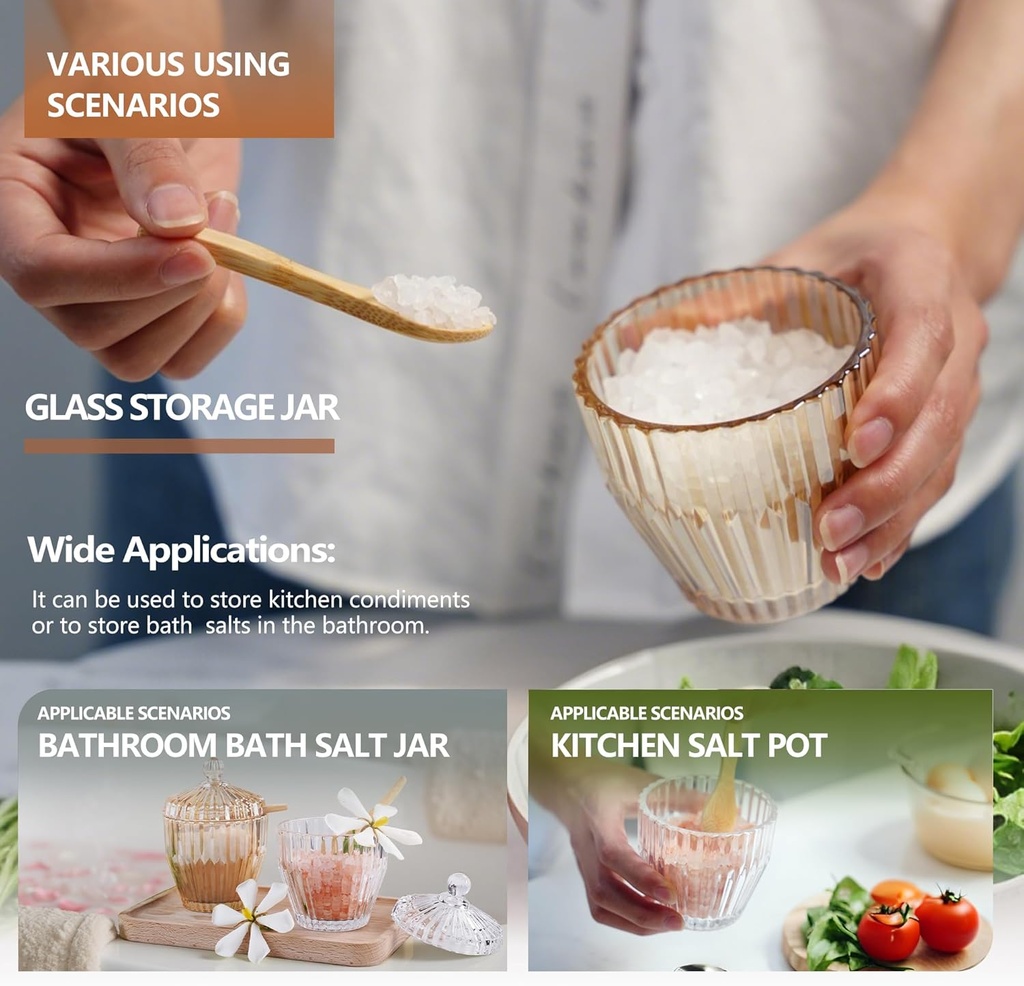 VARIOUS USING SCENARIOS

GLASS STORAGE JAR

Wide Applications:

It can be used to store kitchen condiments or to store bath  salts in the bathroom.

APPLICABLE SCENARIOS
BATHROOM BATH SALT JAR

APPLICABLE SCENARIOS
KITCHEN SALT POT