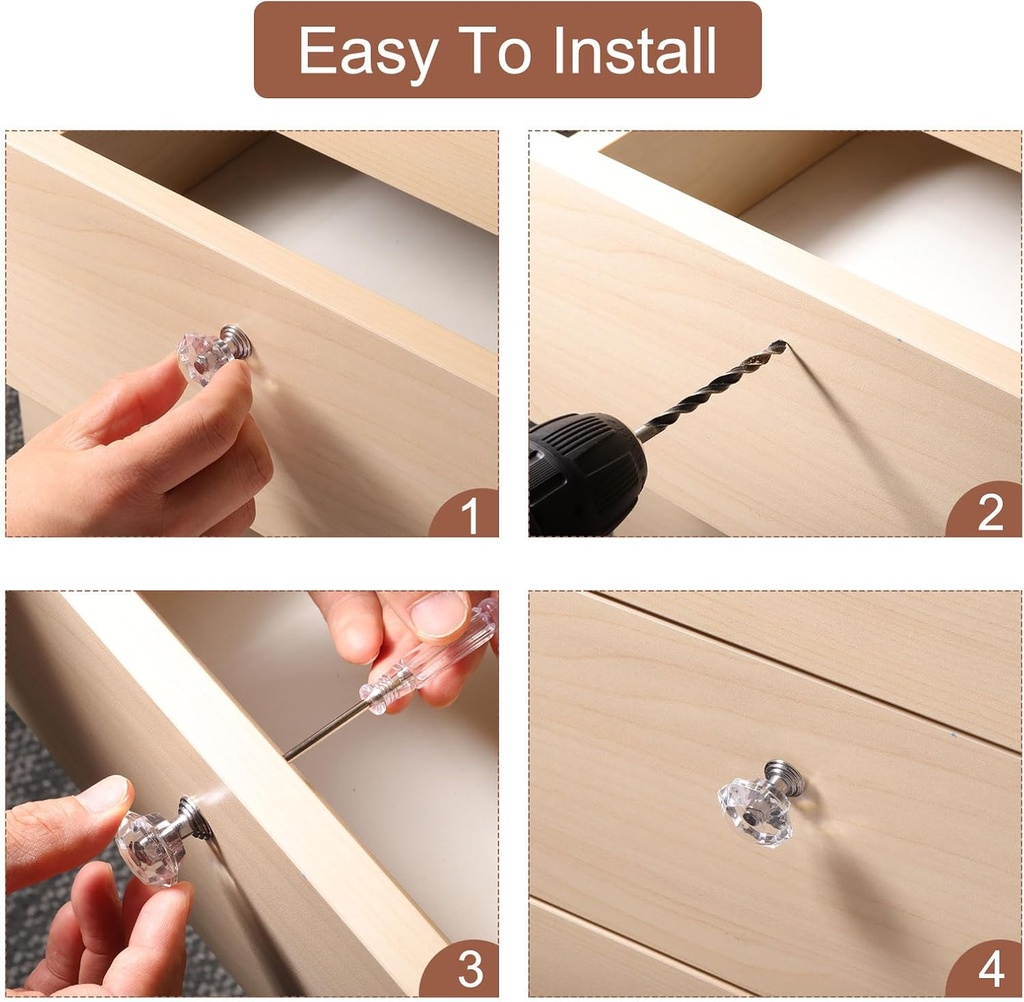 Easy To Install

1

2

3

4