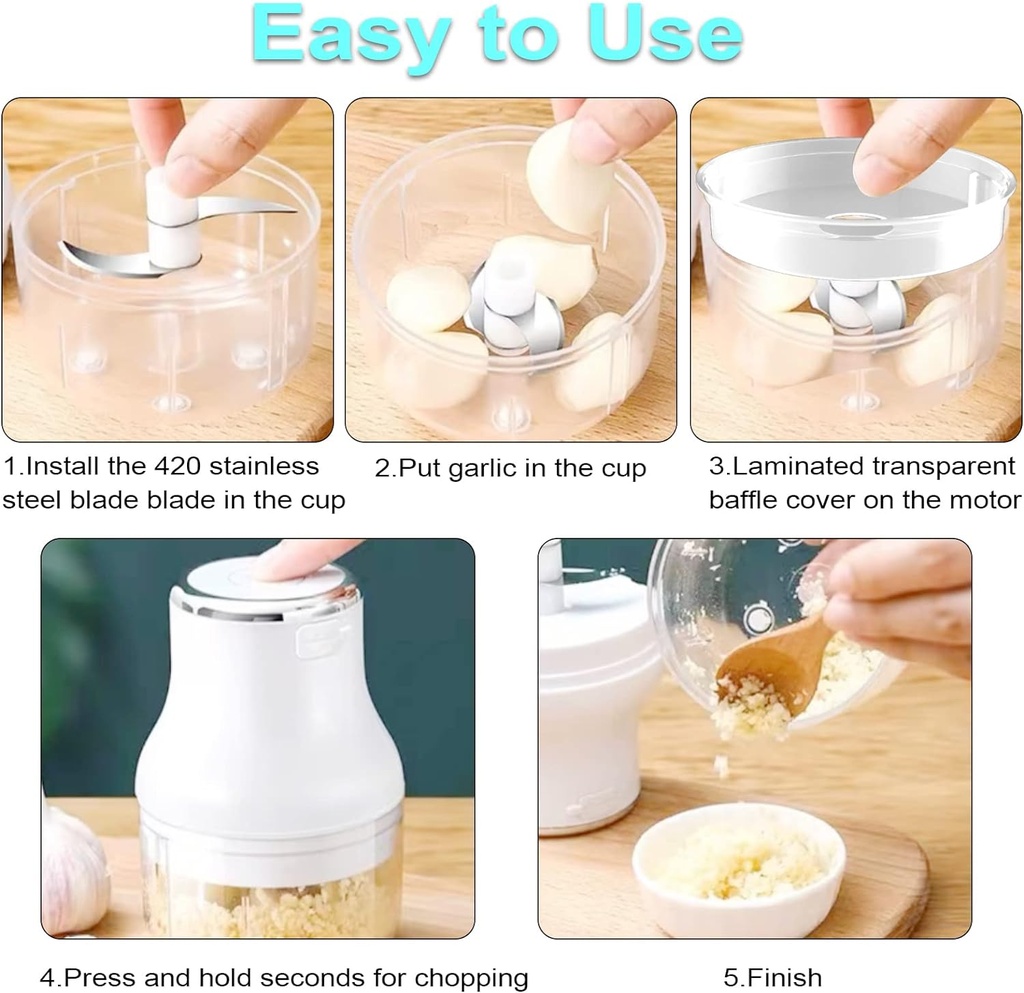 Easy to Use

1.Install the 420 stainless steel blade blade in the cup

2.Put garlic in the cup

3.Laminated transparent baffle cover on the motor

4.Press and hold seconds for chopping

5.Finish