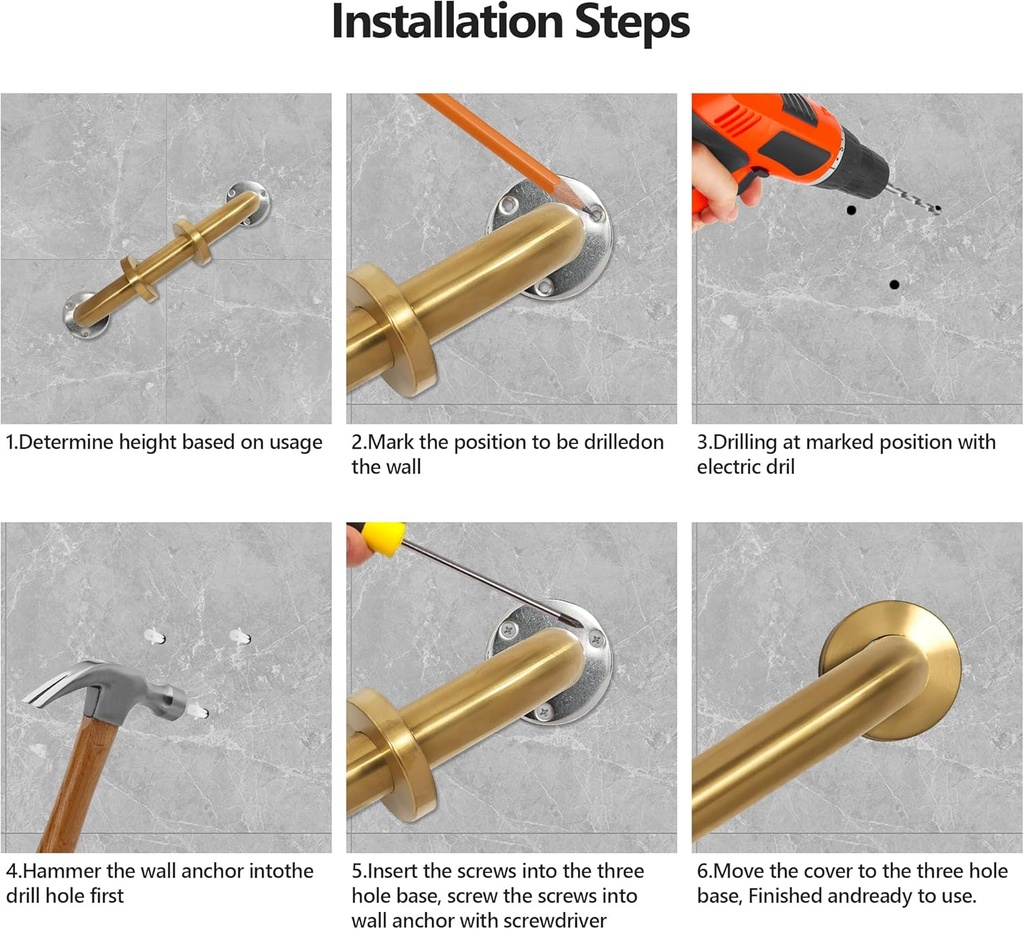 Installation Steps

1.Determine height based on usage

2.Mark the position to be drilledon the wall

3.Drilling at marked position with electric dril

4.Hammer the wall anchor intothe drill hole first

5.Insert the screws into the three hole base, screw the screws into wall anchor with screwdriver

6.Move the cover to the three hole base, Finished andready to use.