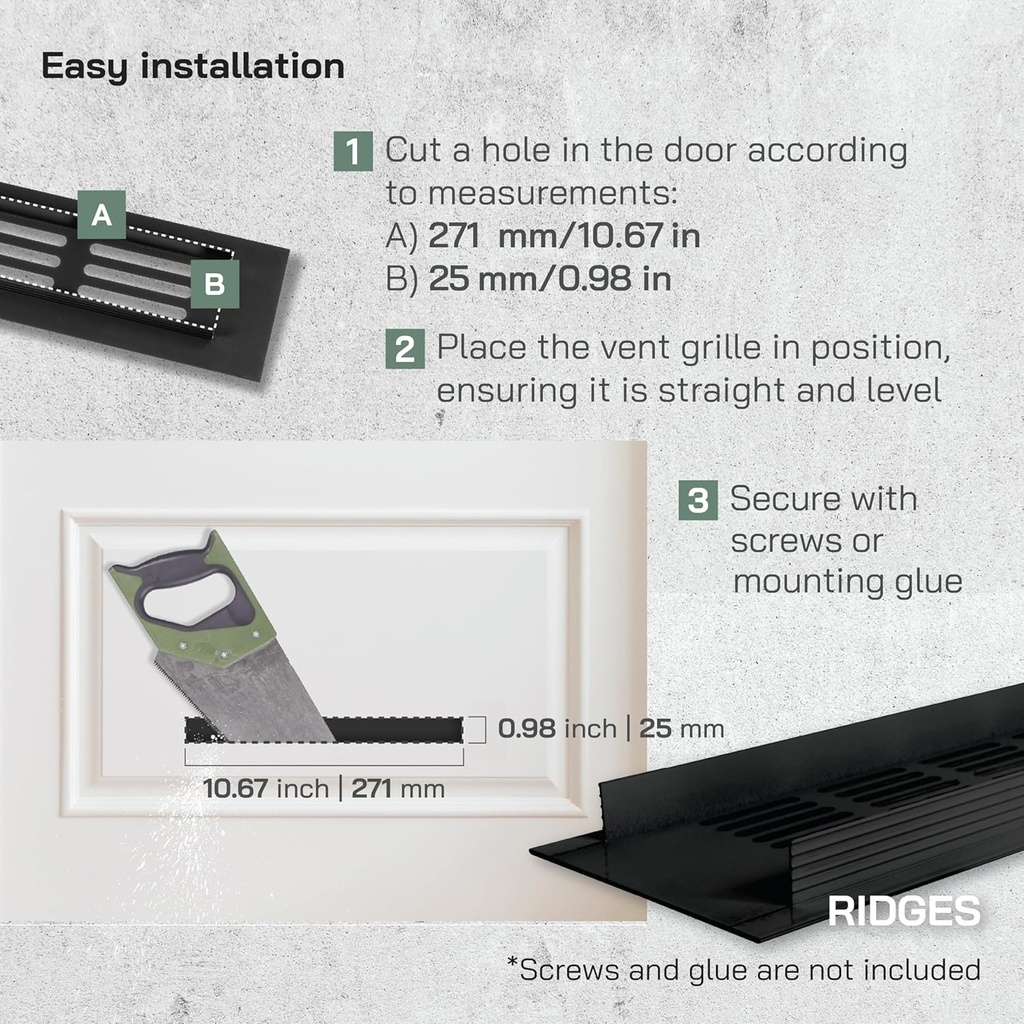 Easy installation

A

B

1 Cut a hole in the door according to measurements:
A) 271 mm/10.67 in
B) 25 mm/0.98 in

2 Place the vent grille in position, ensuring it is straight and level

3 Secure with screws or mounting glue

0.98 inch | 25 mm

10.67 inch | 271 mm

RIDGES

*Screws and glue are not included