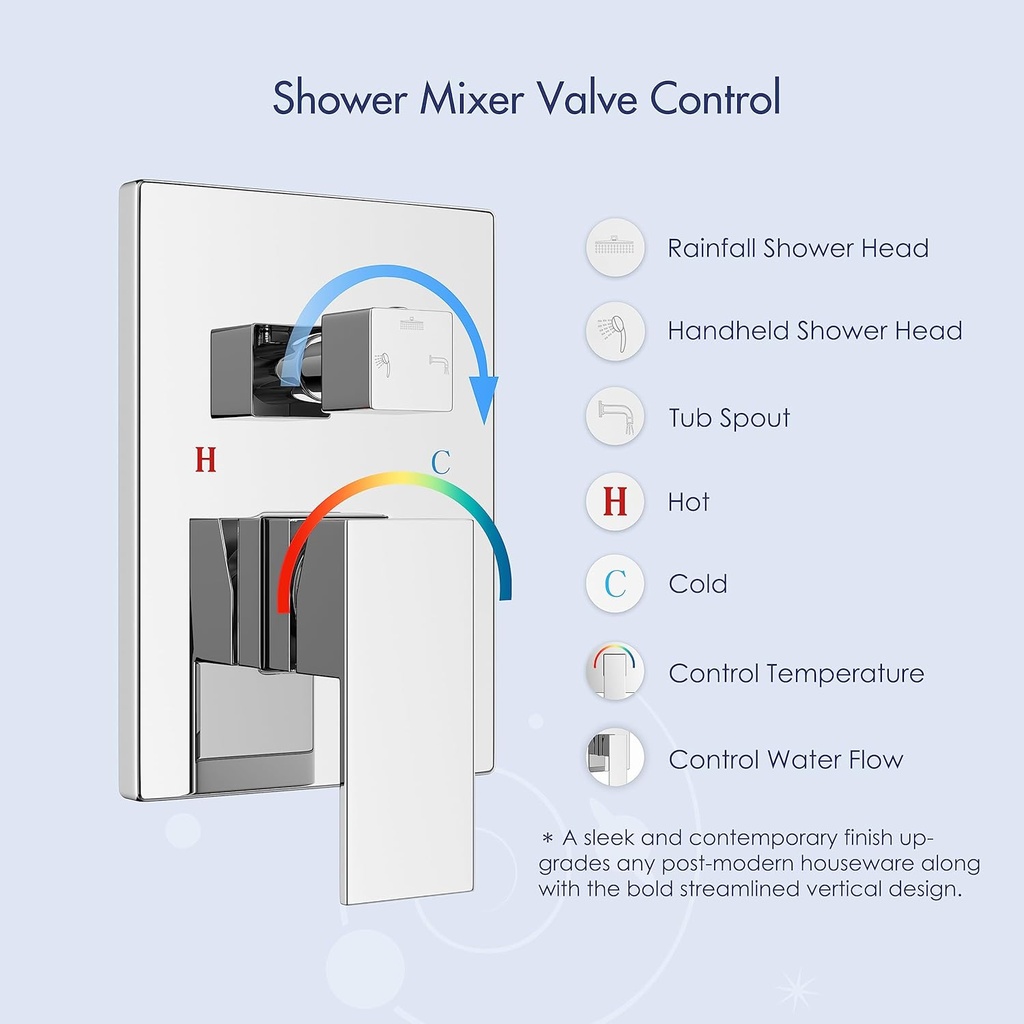 Shower Mixer Valve Control

H

C

Rainfall Shower Head

Handheld Shower Head

Tub Spout

H Hot

C Cold

Control Temperature

Control Water Flow

* A sleek and contemporary finish upgrades any post-modern houseware along with the bold streamlined vertical design.