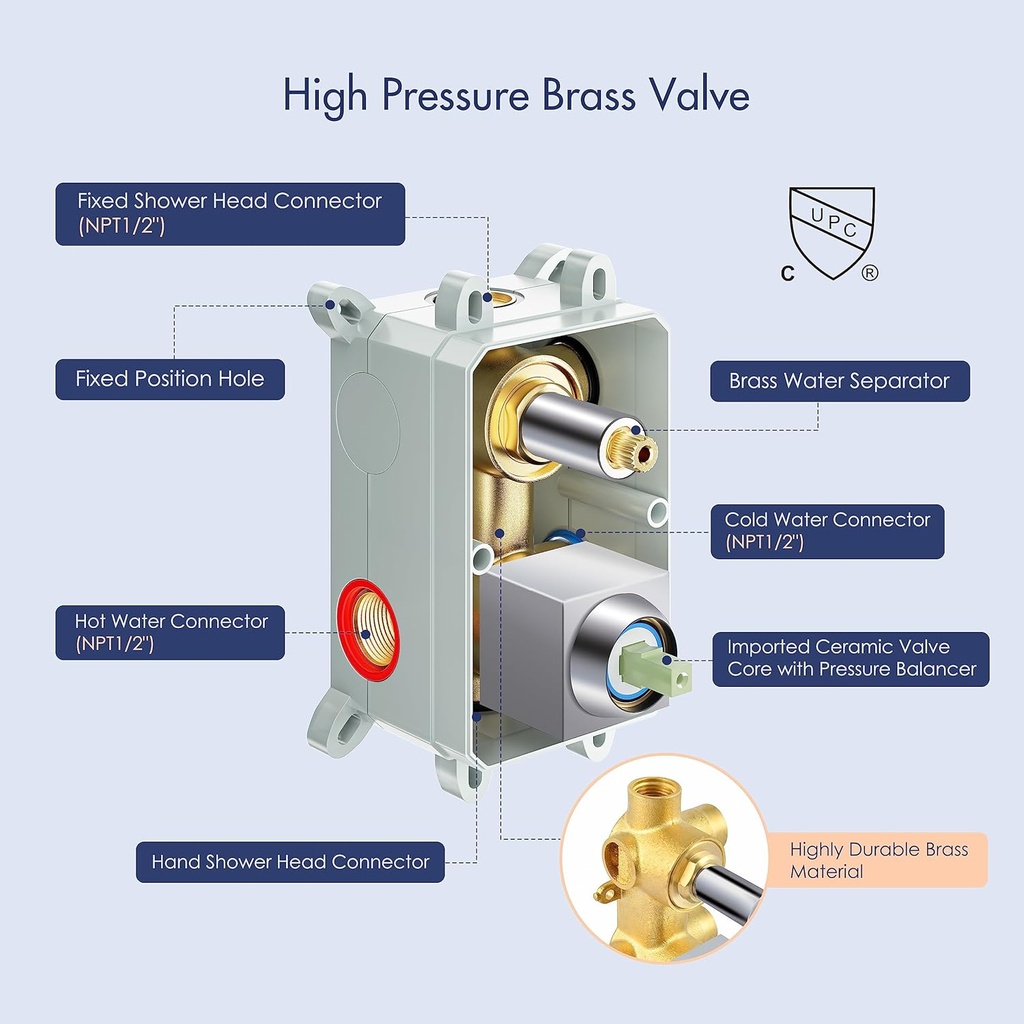 High Pressure Brass Valve

Fixed Shower Head Connector (NPT1/2")

UPC
C ®

Fixed Position Hole

Brass Water Separator

Cold Water Connector (NPT1/2")

Hot Water Connector (NPT1/2")

Imported Ceramic Valve Core with Pressure Balancer

Hand Shower Head Connector

Highly Durable Brass Material